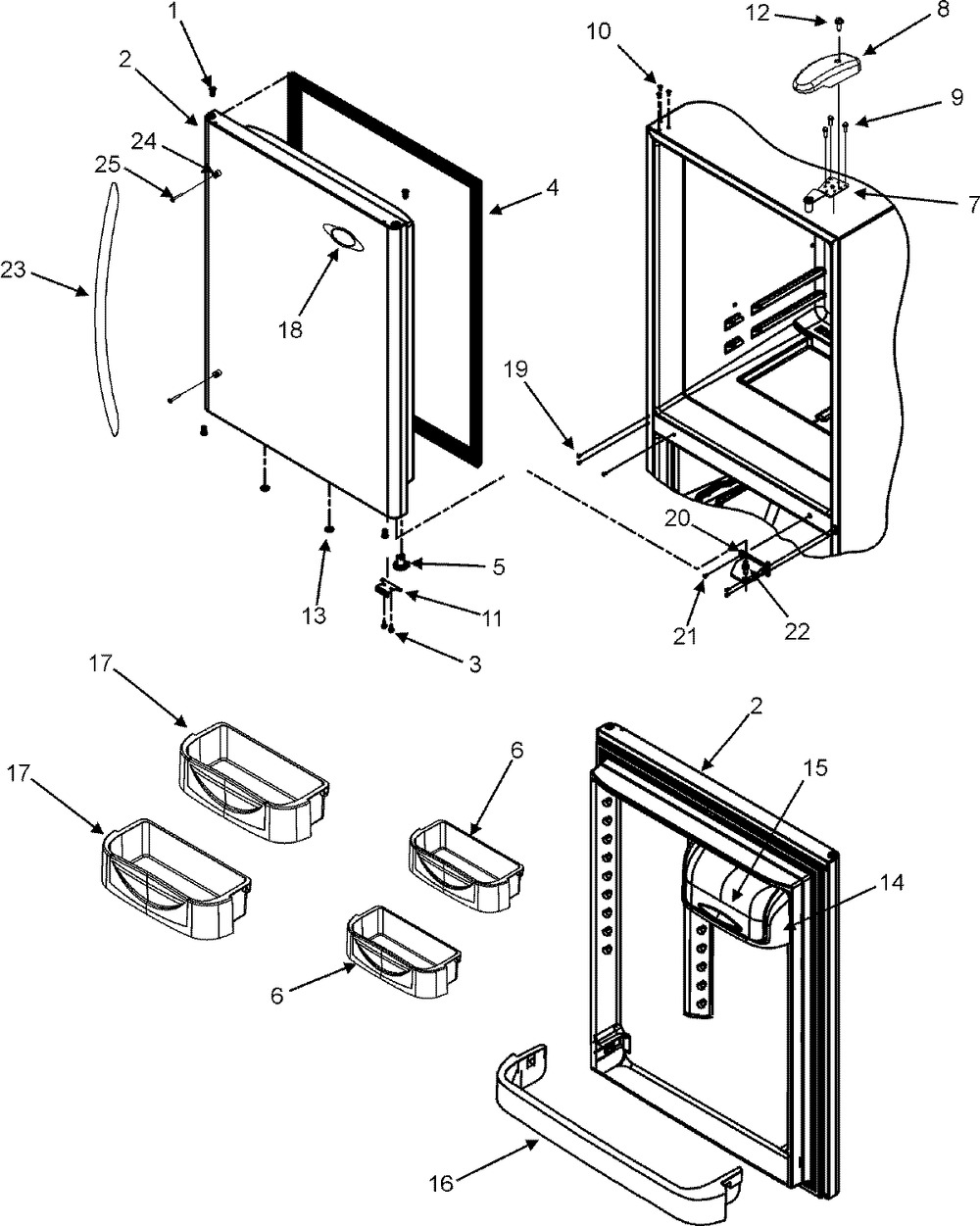 1
2
24
25
23
18
4
13
5
11
3
10
12
8
9
7
19
20
21
22
17
17
6
6
2
15
14
16