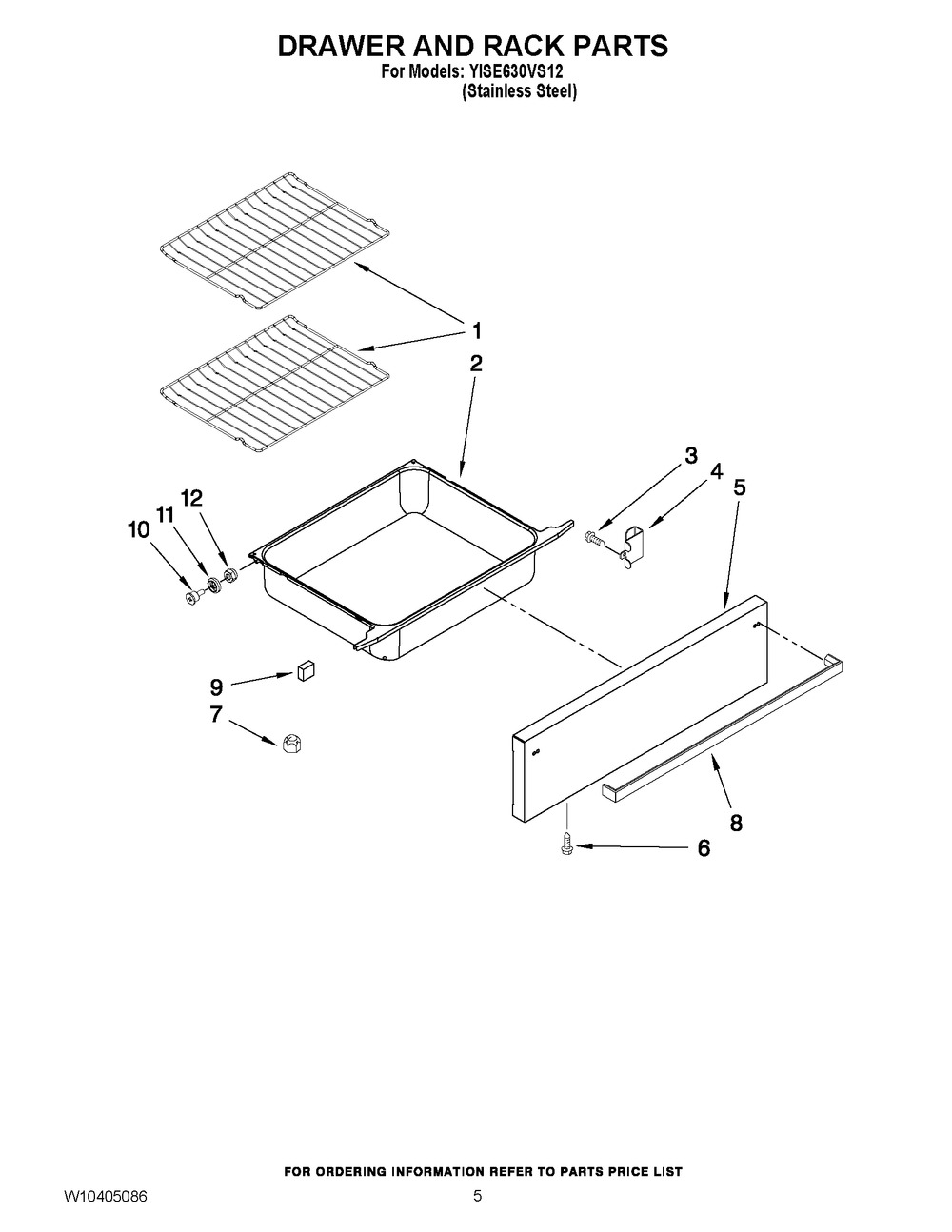 DRAWER AND RACK PARTS
For Models: YISE630VS12
(Stainless Steel)

1
2
3
4
5
12
11
10
9
7
8
6

FOR ORDERING INFORMATION REFER TO PARTS PRICE LIST

W10405086
5