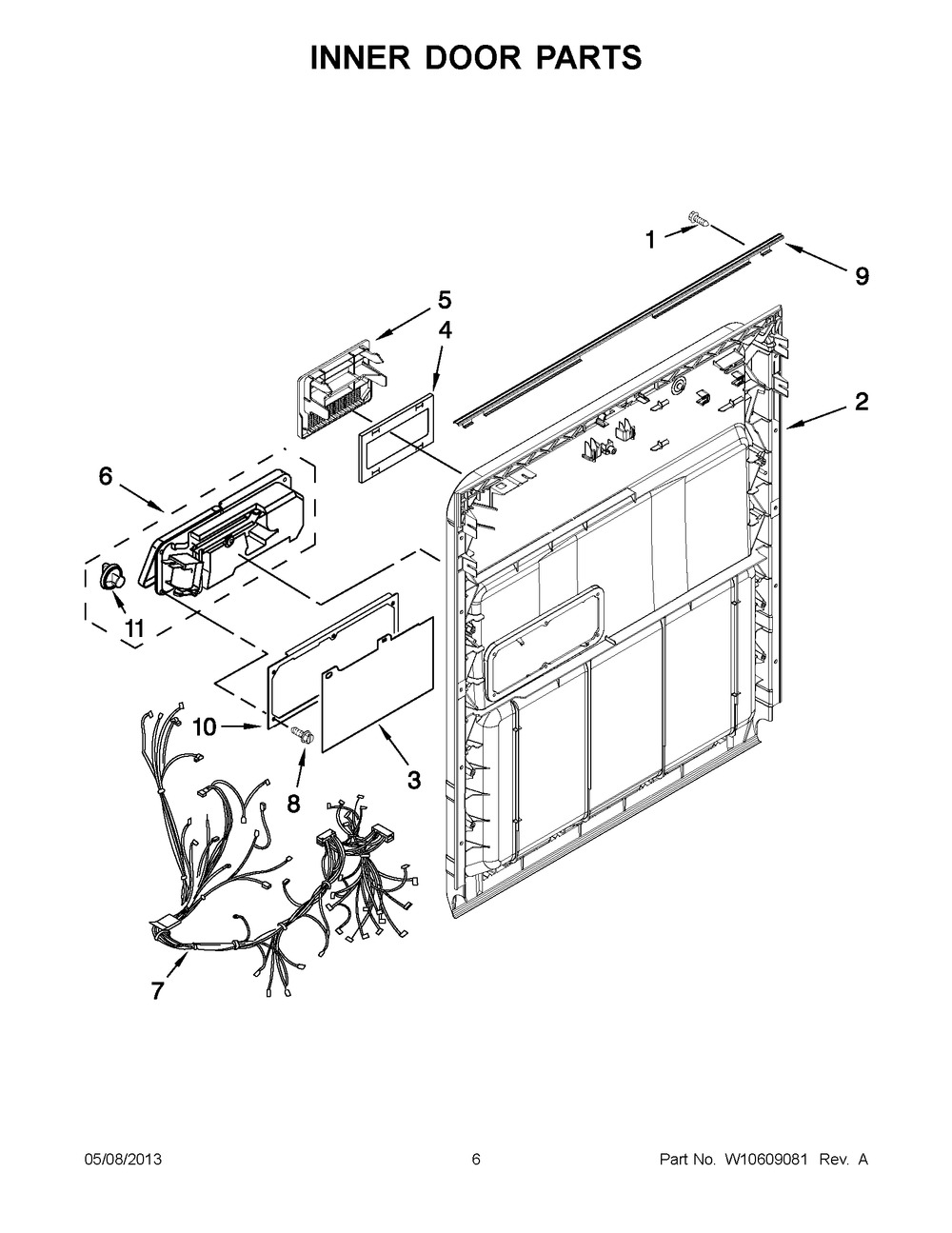 INNER DOOR PARTS

1
9
5
4
2
6
11
10
8
3
7

05/08/2013
6
Part No. W10609081 Rev. A