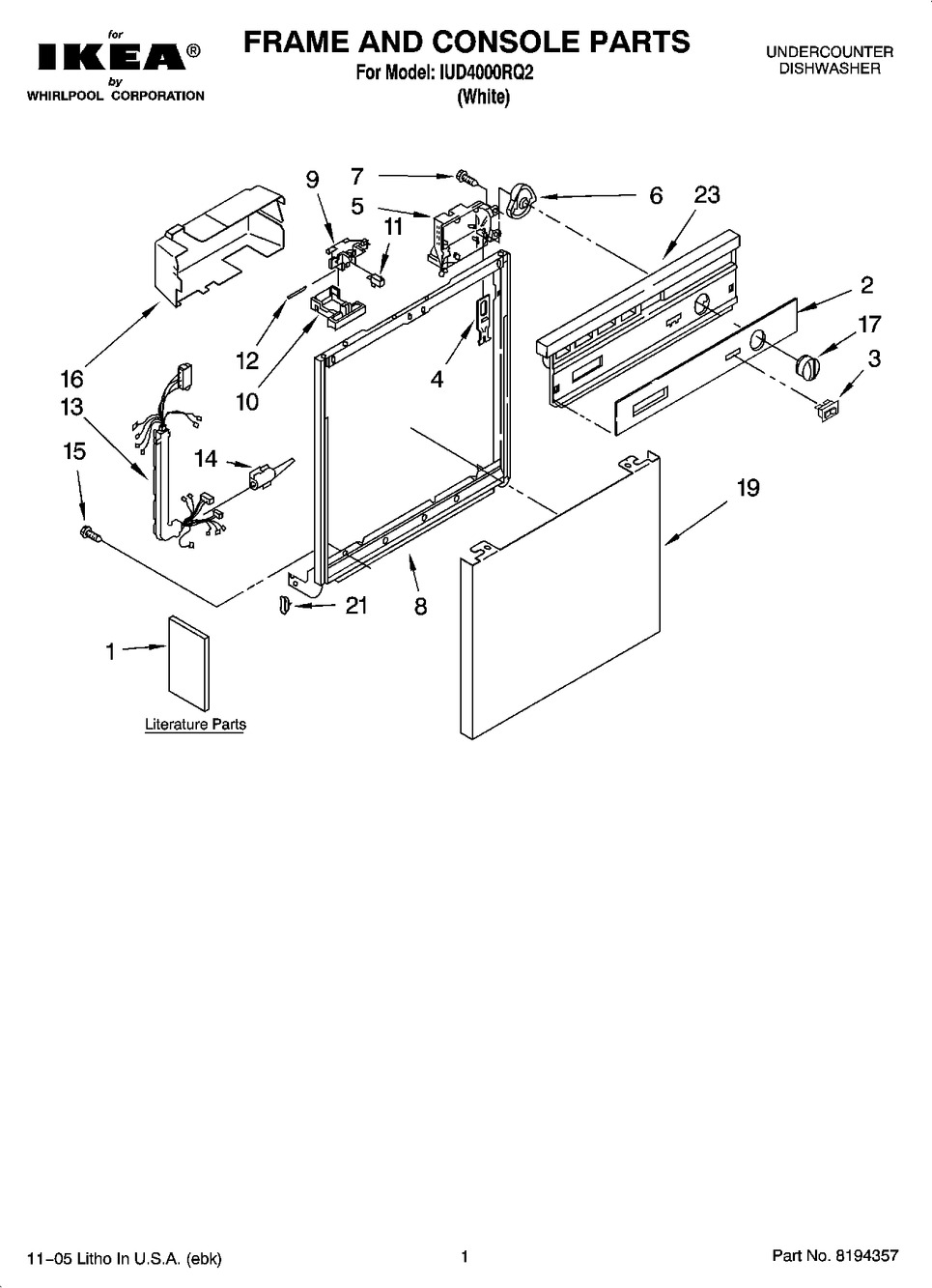 for
IKEA®
by
WHIRLPOOL CORPORATION

FRAME AND CONSOLE PARTS
For Model: IUD4000RQ2
(White)

UNDERCOUNTER
DISHWASHER

9
7
5
11
6
23
2
17
3
16
12
10
4
13
15
14
19
21
8
1

Literature Parts

11-05 Litho In U.S.A. (ebk)

1

Part No. 8194357