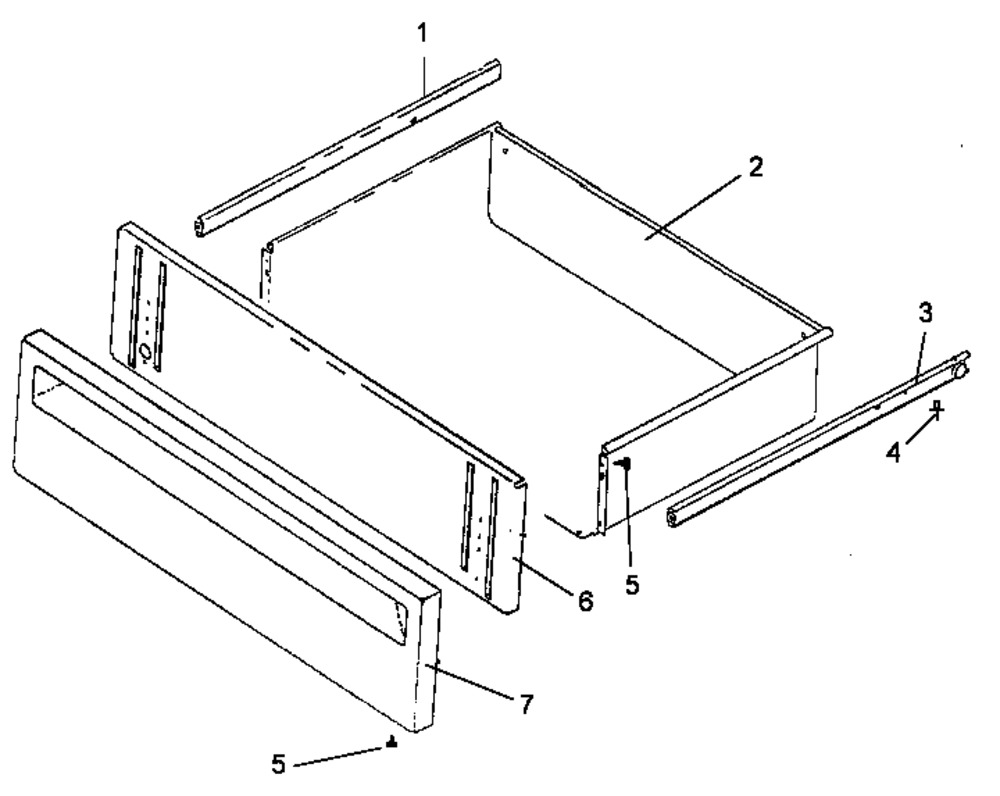 1
2
3
4
5
6
7
5