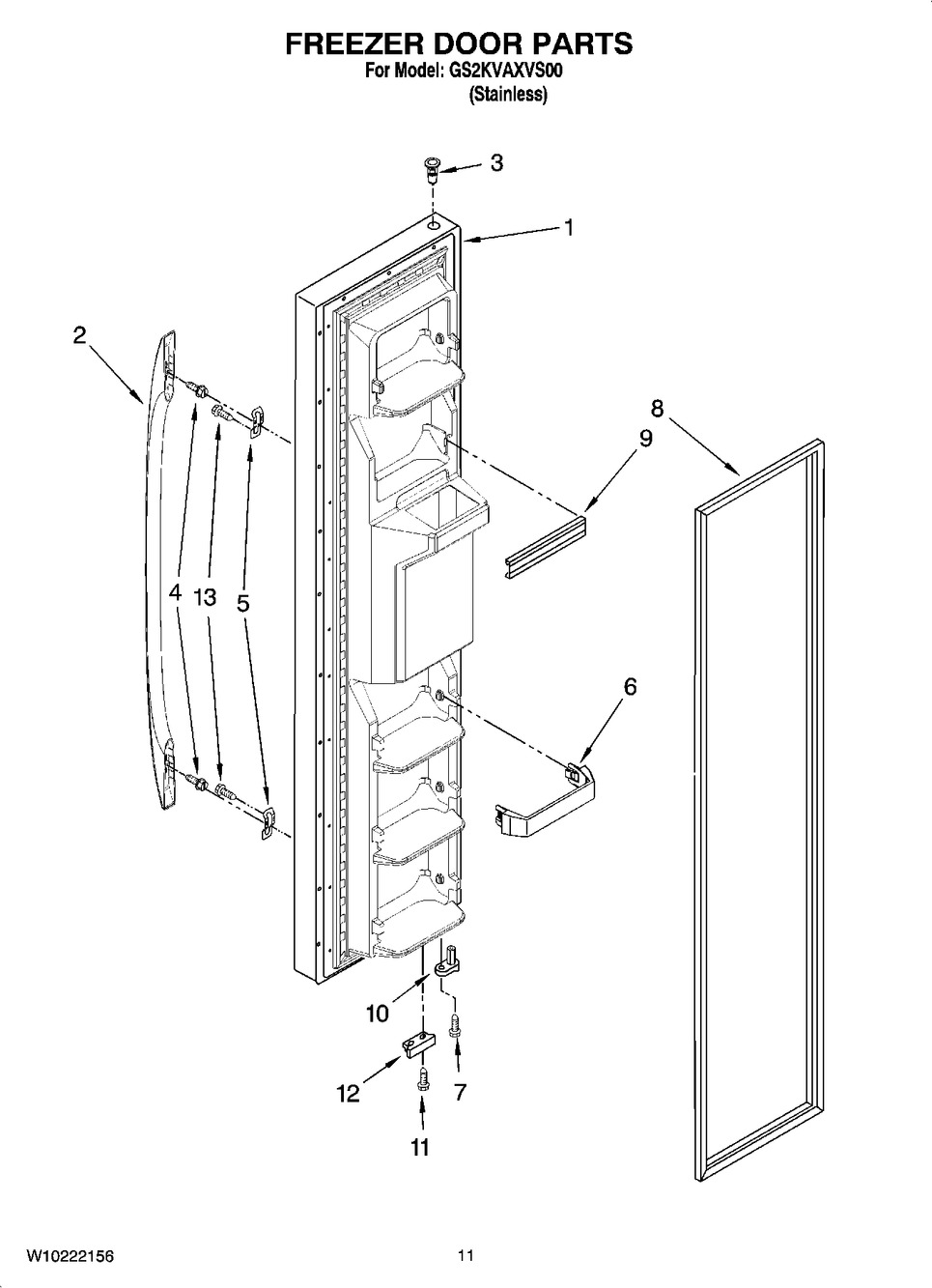 FREEZER DOOR PARTS
For Model: GS2KVAXVS00
(Stainless)

3
1
2
8
9
4 13 5
6
10
12
7
11

W10222156
11