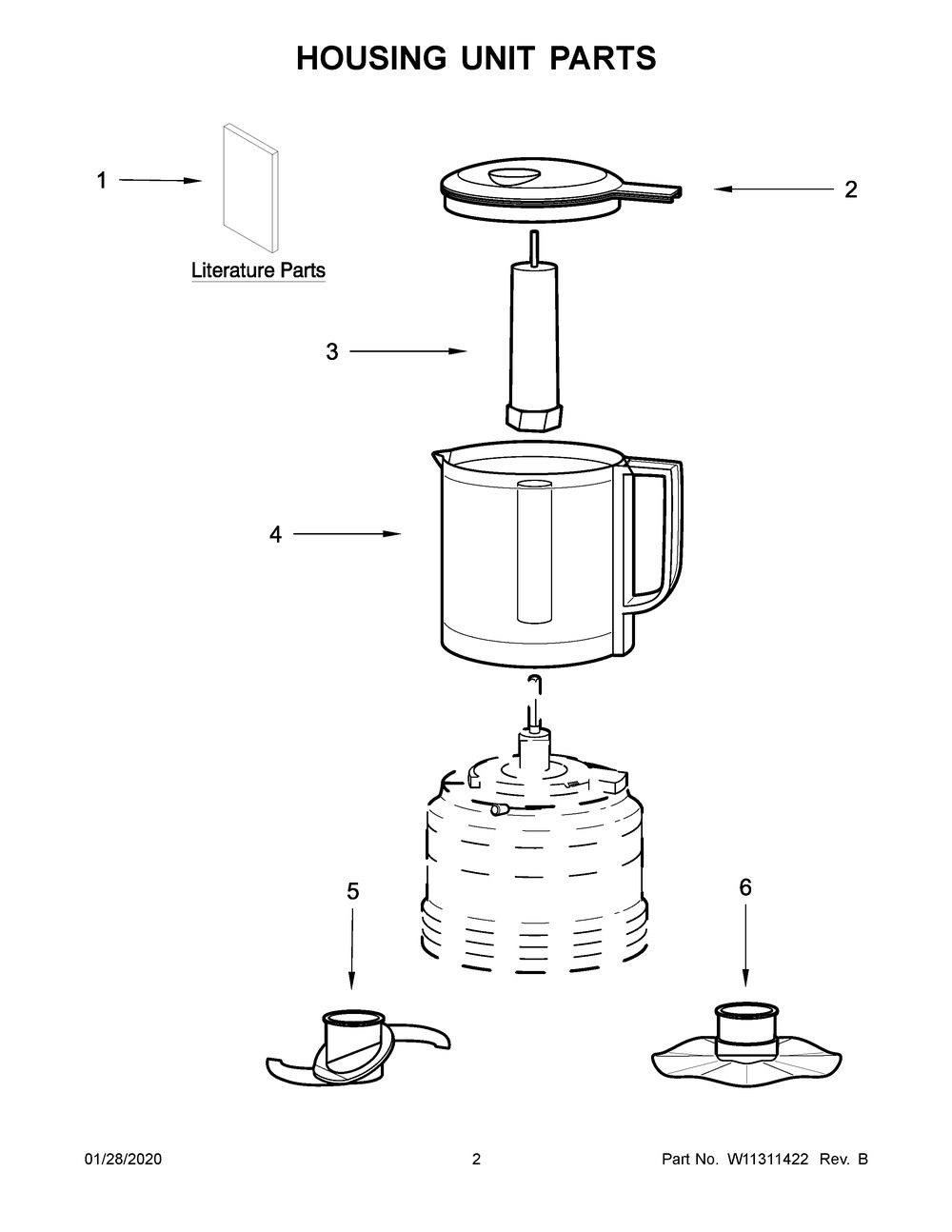 HOUSING UNIT PARTS

1

Literature Parts

2

3

4

5

6

01/28/2020

2

Part No. W11311422 Rev. B