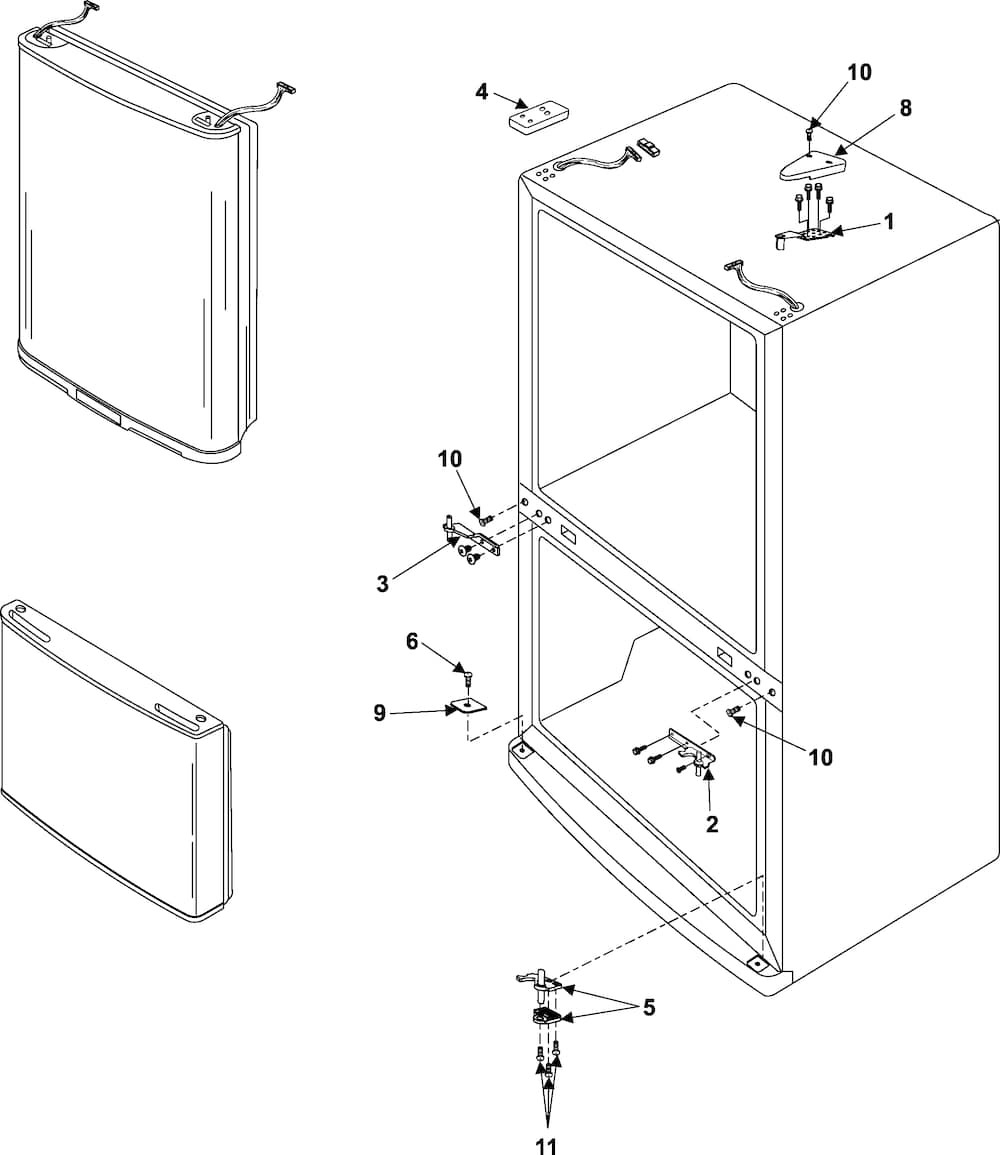 4
10
8
1
10
3
6
9
10
2
5
11