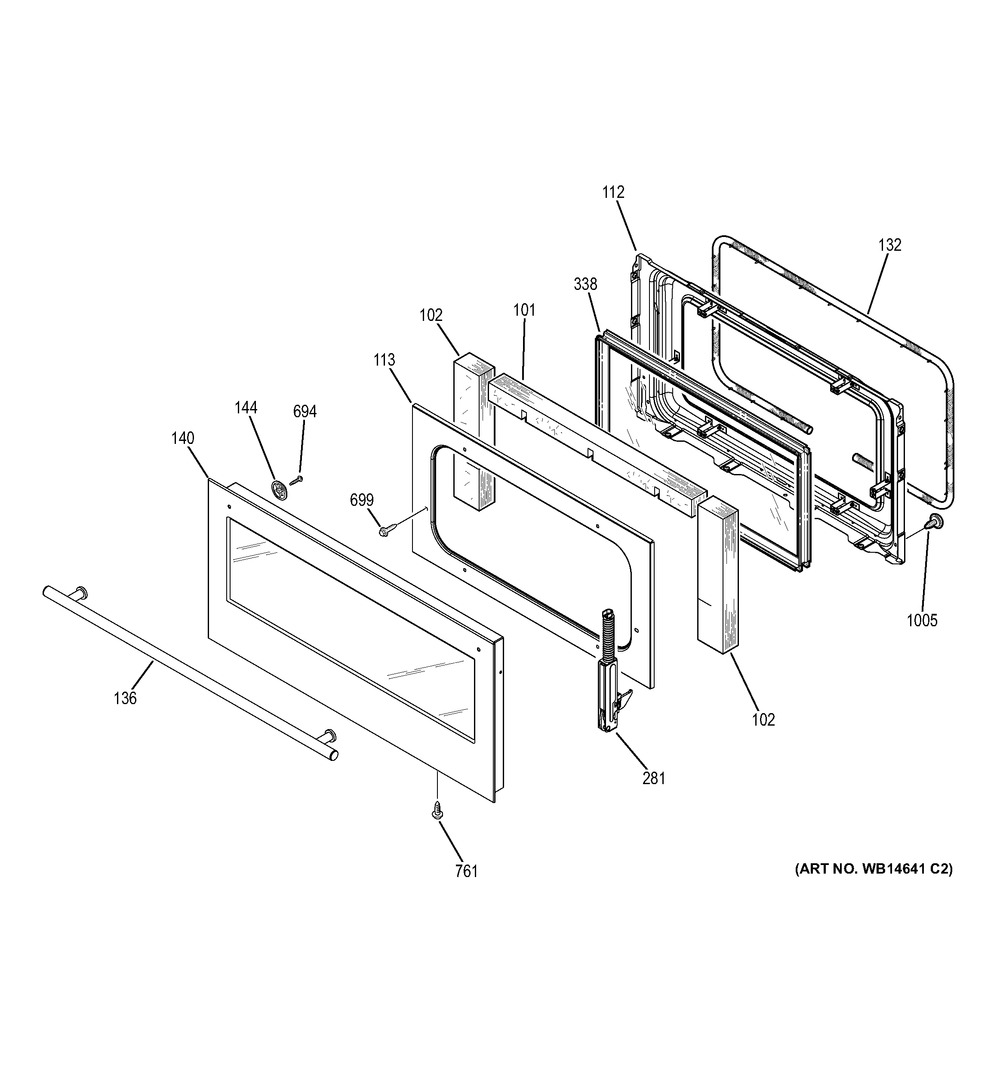 112
132
338
101
102
113
144
694
140
699
1005
136
102
281
761
(ART NO. WB14641 C2)