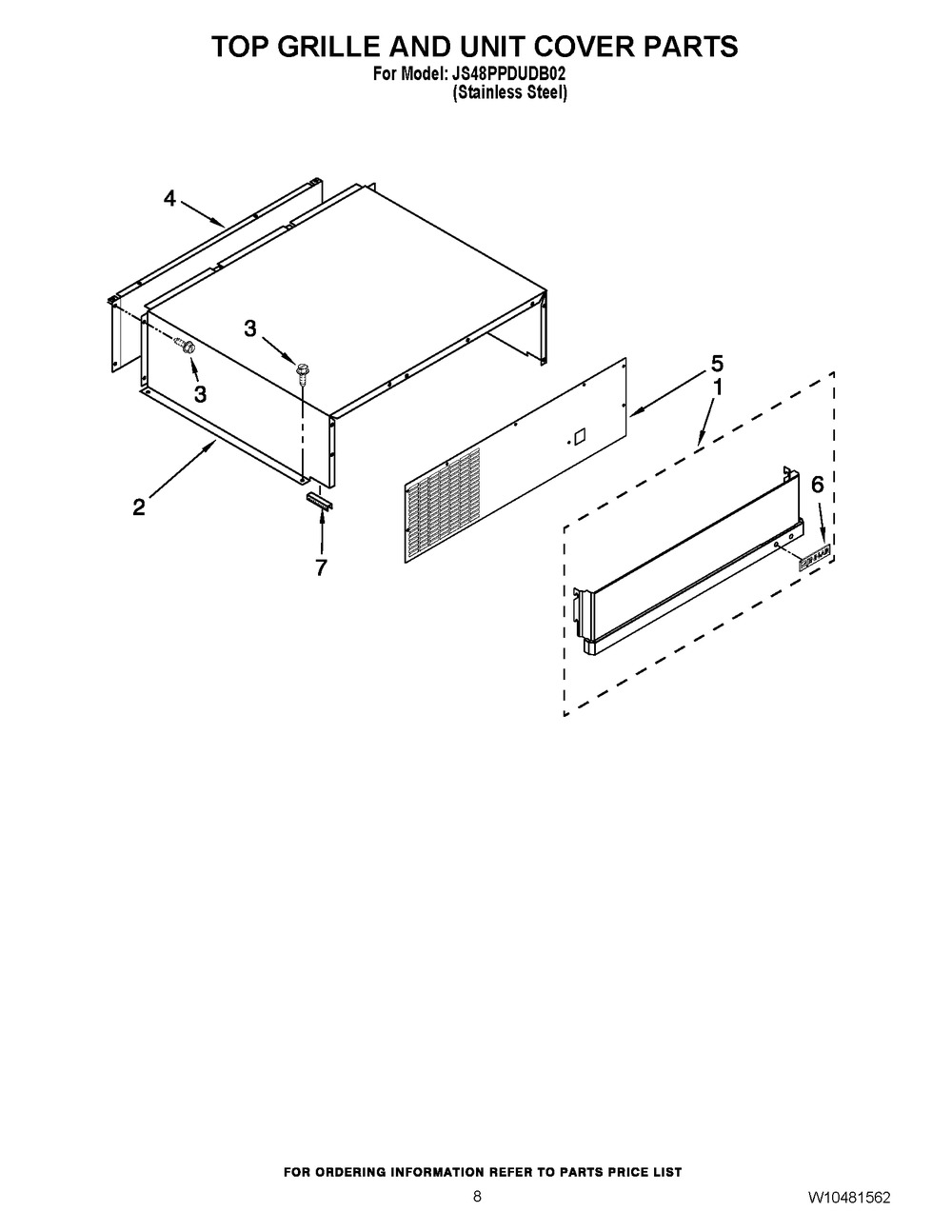 TOP GRILLE AND UNIT COVER PARTS
For Model: JS48PPDUDB02
(Stainless Steel)

4

3

3

2

7

5

1

6

FOR ORDERING INFORMATION REFER TO PARTS PRICE LIST

8

W10481562