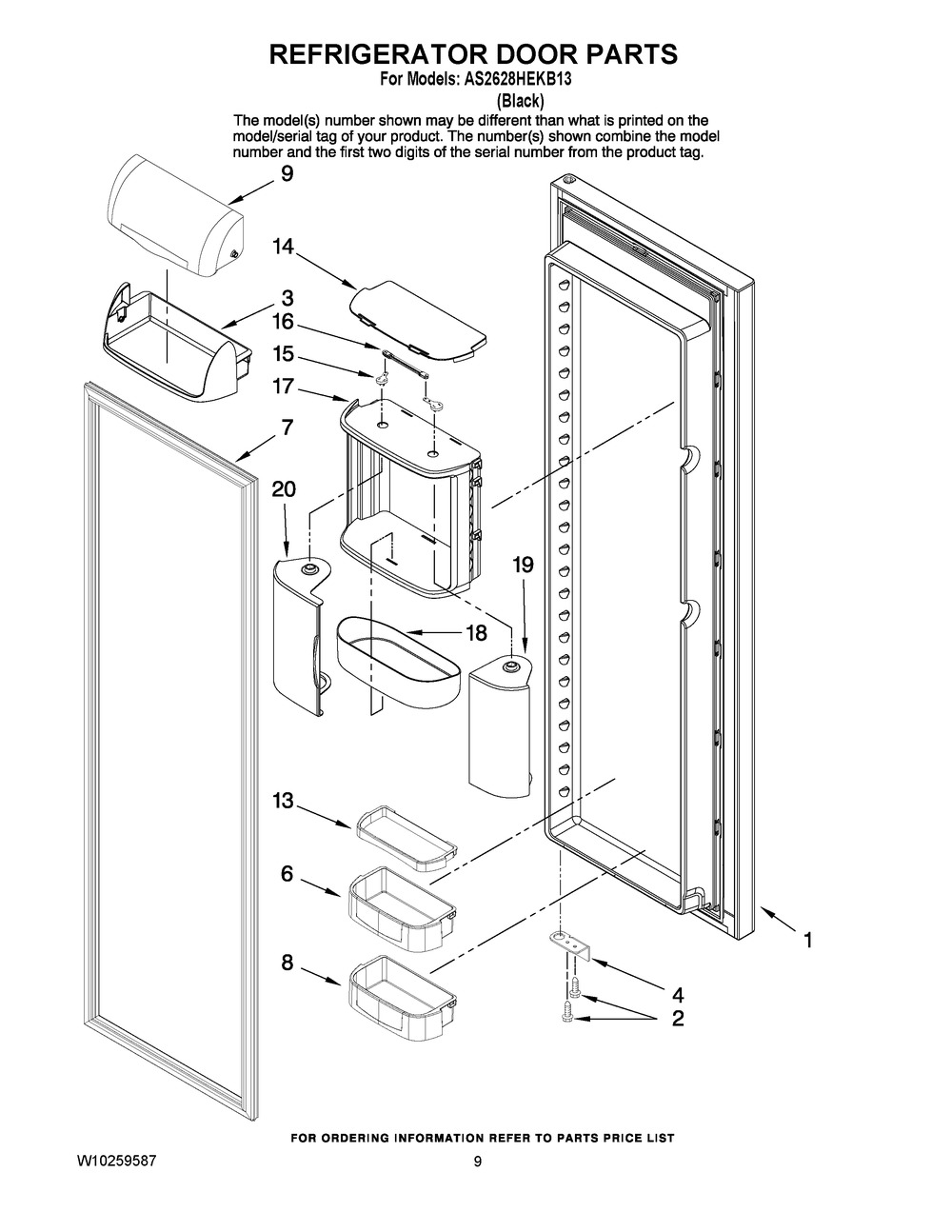 REFRIGERATOR DOOR PARTS
For Models: AS2628HEKB13
(Black)

The model(s) number shown may be different than what is printed on the model/serial tag of your product. The number(s) shown combine the model number and the first two digits of the serial number from the product tag.

9
14
3
16
15
17
7
20
19
18
13
6
8
1
4
2

FOR ORDERING INFORMATION REFER TO PARTS PRICE LIST

W10259587

9