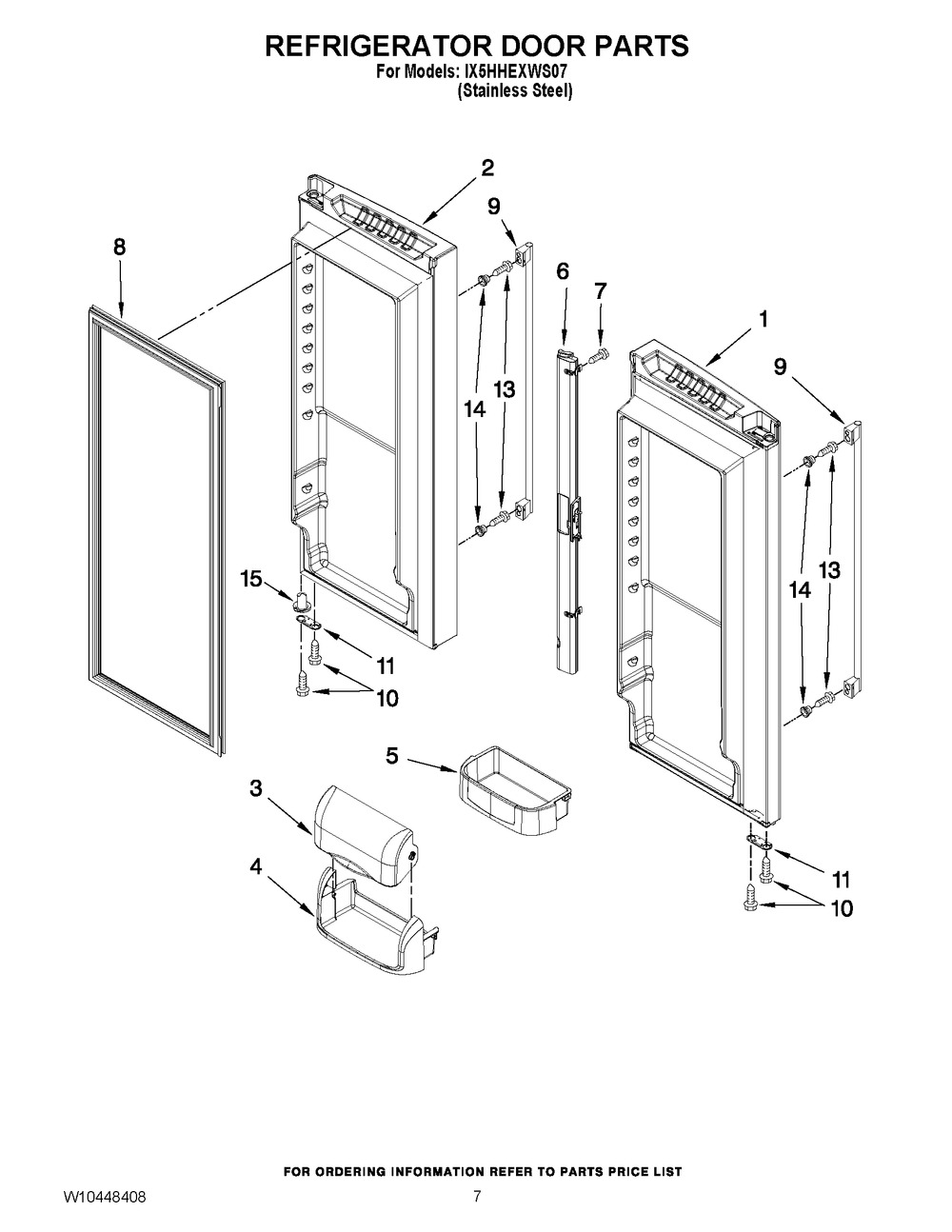 REFRIGERATOR DOOR PARTS
For Models: IX5HHEXWS07
(Stainless Steel)

2
9
8
6
7
1
9
14
13
14
13
15
11
10
5
3
4
11
10

FOR ORDERING INFORMATION REFER TO PARTS PRICE LIST
W10448408
7