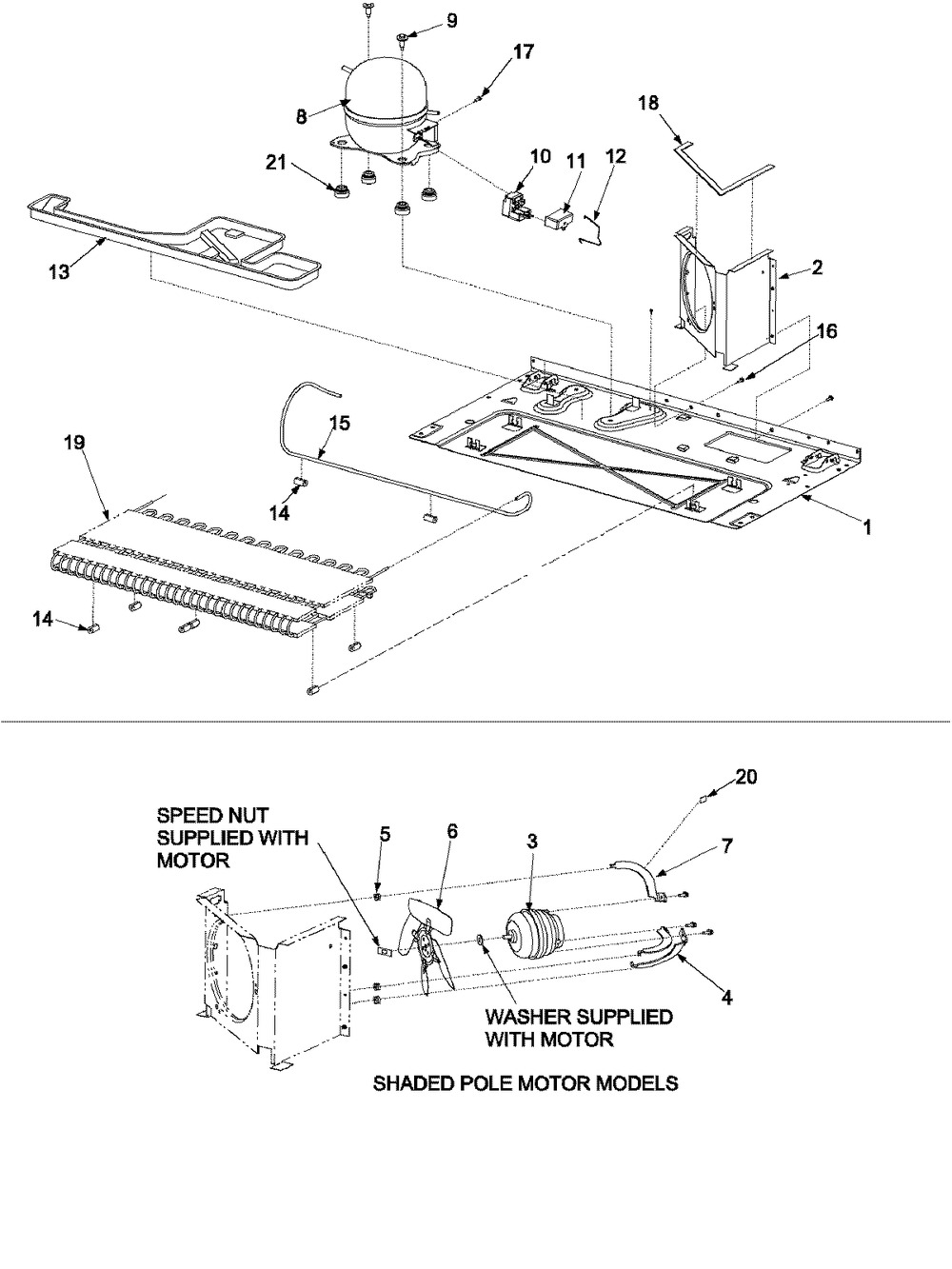 9
17
8
18
21
10
11
12
13
2
16
15
19
14
1
14

20
SPEED NUT SUPPLIED WITH MOTOR
5
6
3
7
4
WASHER SUPPLIED WITH MOTOR

SHADED POLE MOTOR MODELS