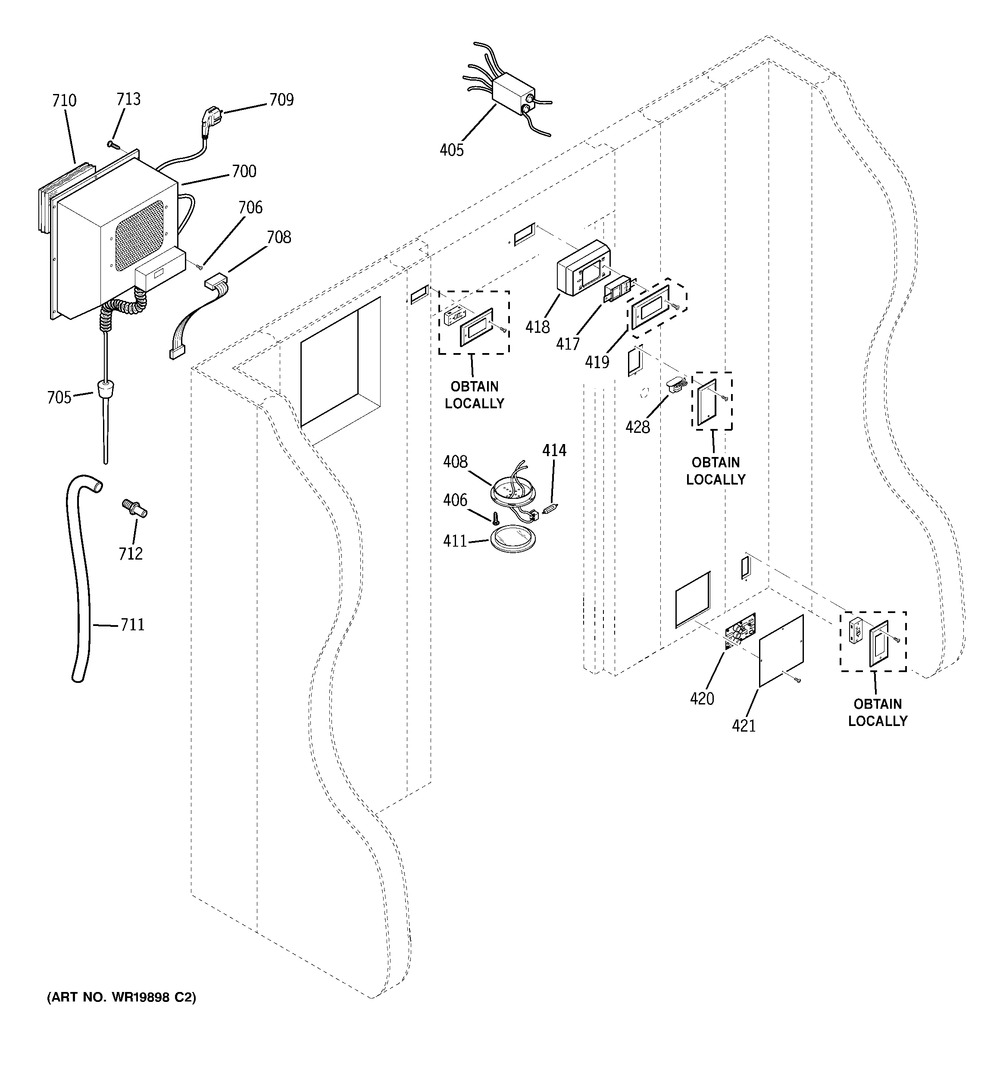 710
713
709
700
706
708
705
712
711
405
418
417
419
OBTAIN LOCALLY
428
OBTAIN LOCALLY
408
414
406
411
420
421
OBTAIN LOCALLY
(ART NO. WR19898 C2)