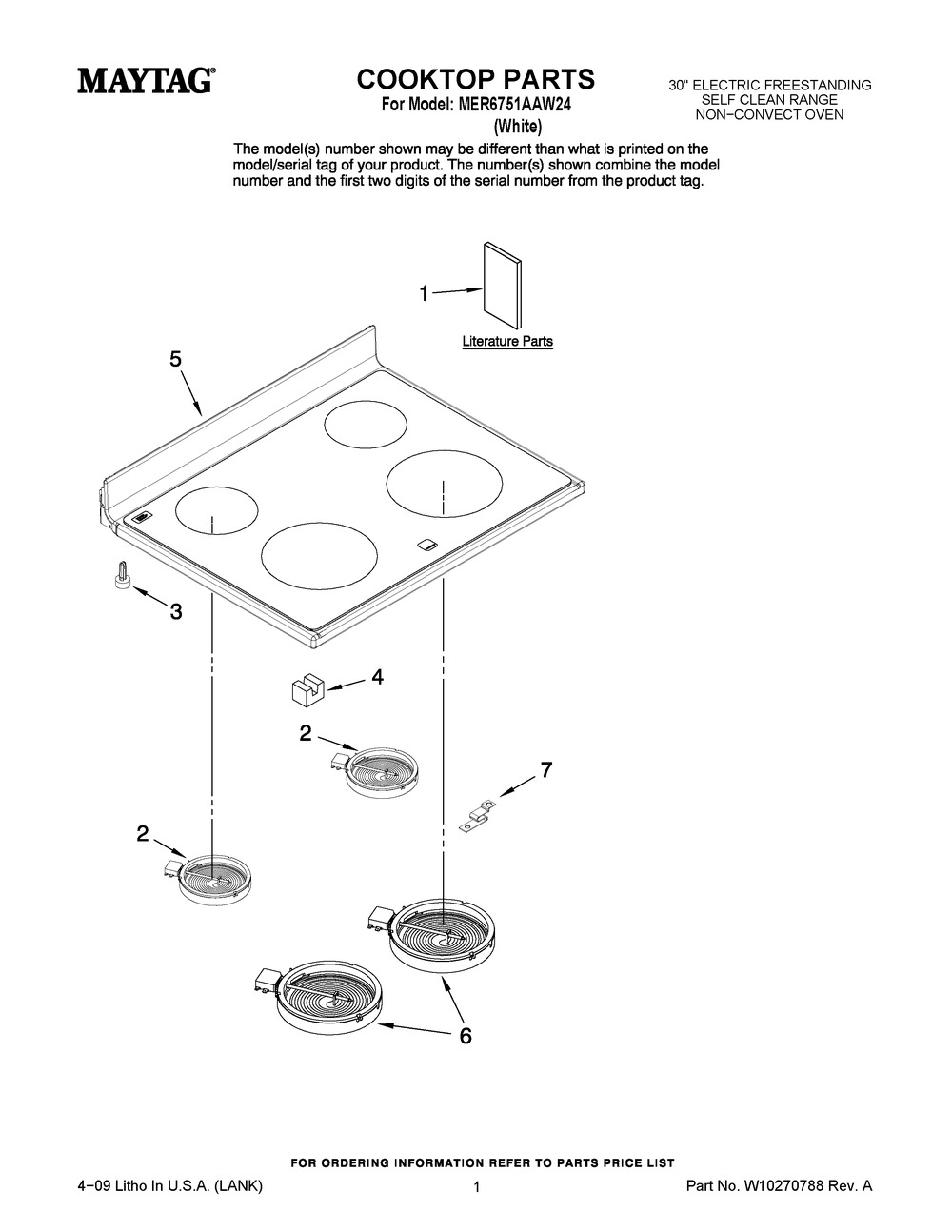 MAYTAG®

COOKTOP PARTS

For Model: MER6751AAW24

(White)

30" ELECTRIC FREESTANDING
SELF CLEAN RANGE
NON−CONVECT OVEN

The model(s) number shown may be different than what is printed on the model/serial tag of your product. The number(s) shown combine the model number and the first two digits of the serial number from the product tag.

1

Literature Parts

5

3

4

2

7

2

6

FOR ORDERING INFORMATION REFER TO PARTS PRICE LIST

4−09 Litho In U.S.A. (LANK)

1

Part No. W10270788 Rev. A