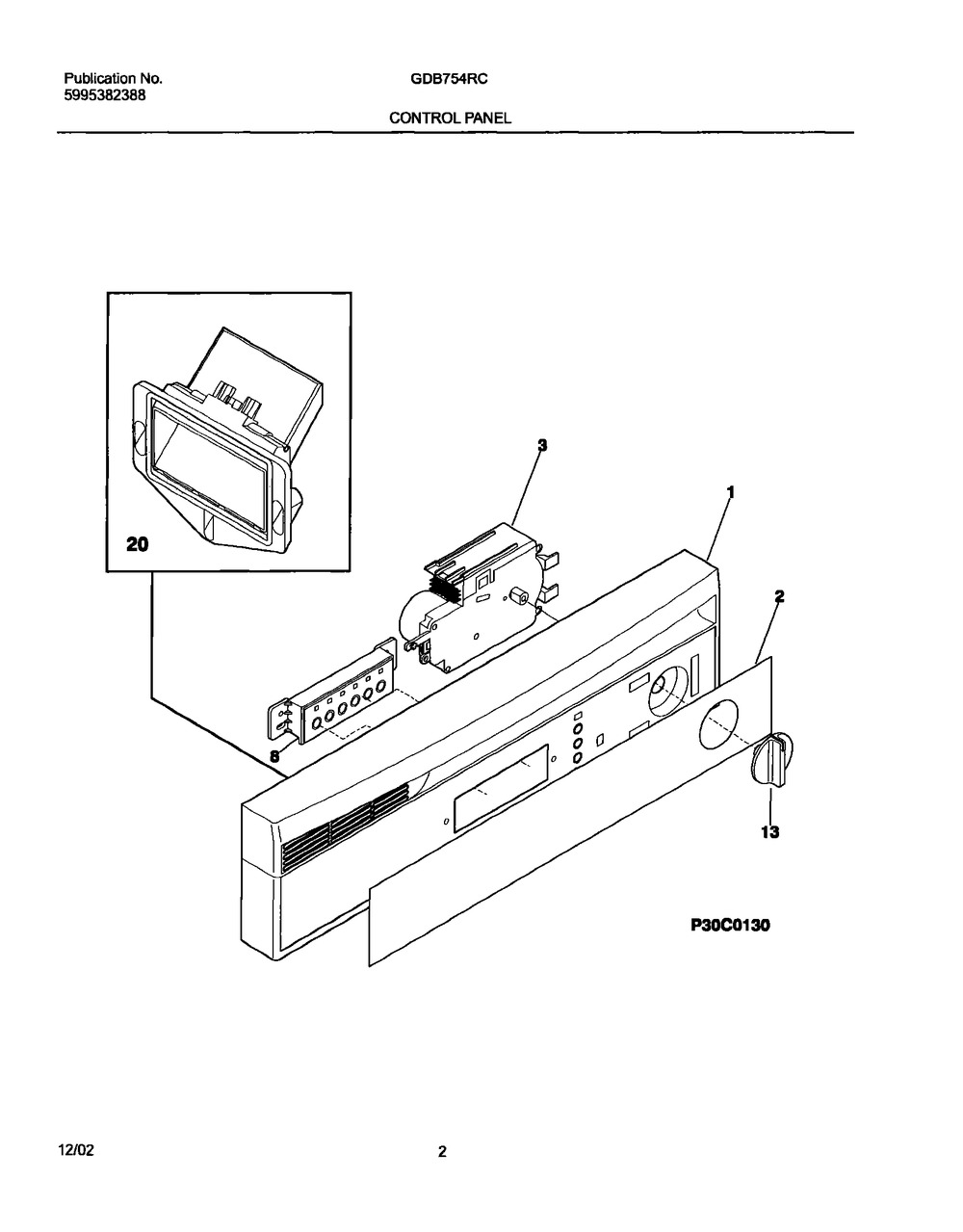 Publication No.
5995382388

GDB754RC

CONTROL PANEL

20

3

1

2

8

13

P30C0130

12/02

2