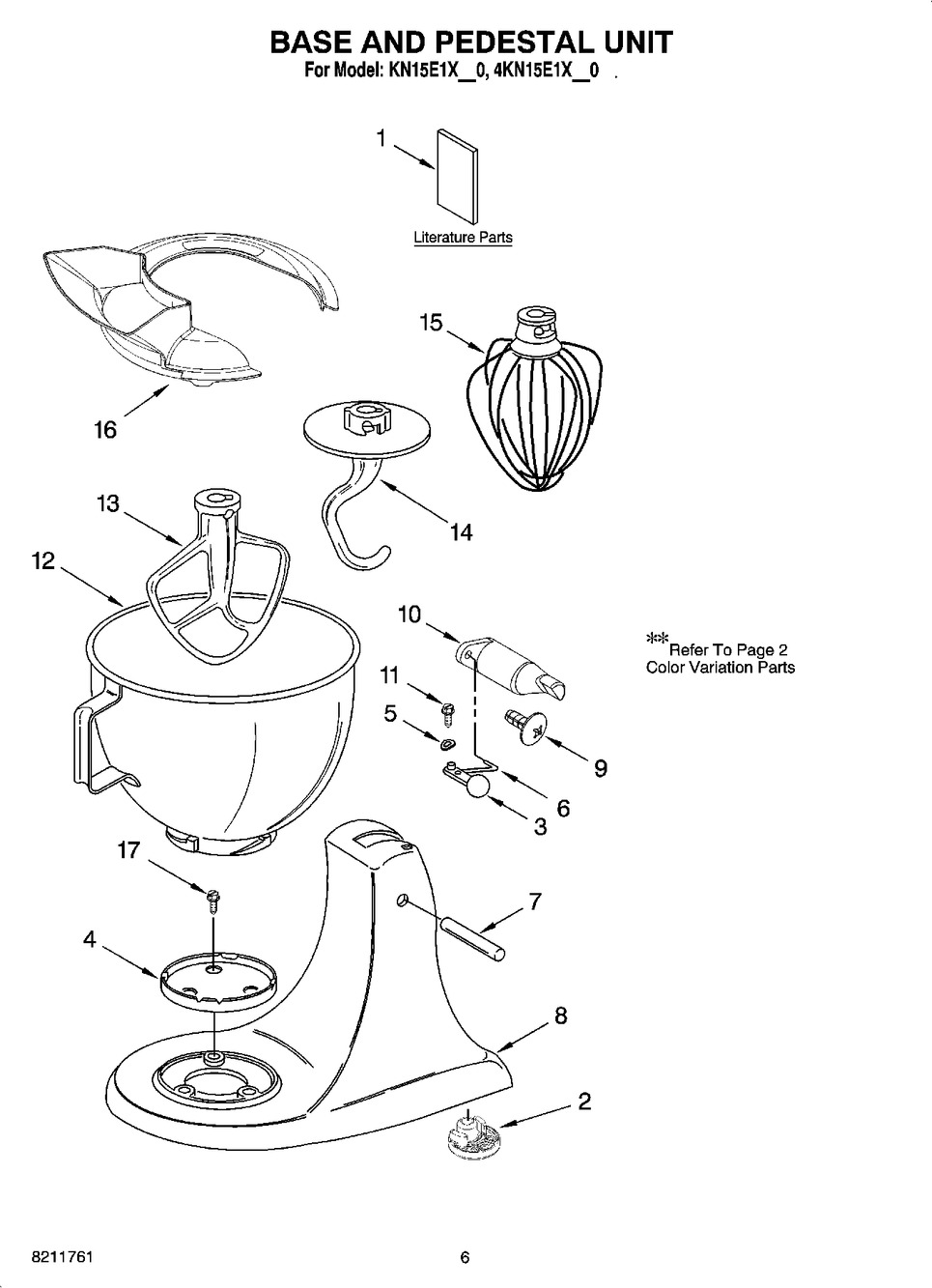 BASE AND PEDESTAL UNIT
For Model: KN15E1X__0, 4KN15E1X__0 .

1

Literature Parts

15

16

13

14

12

10

**Refer To Page 2
Color Variation Parts

11

5

9

6

3

17

7

4

8

2

8211761

6