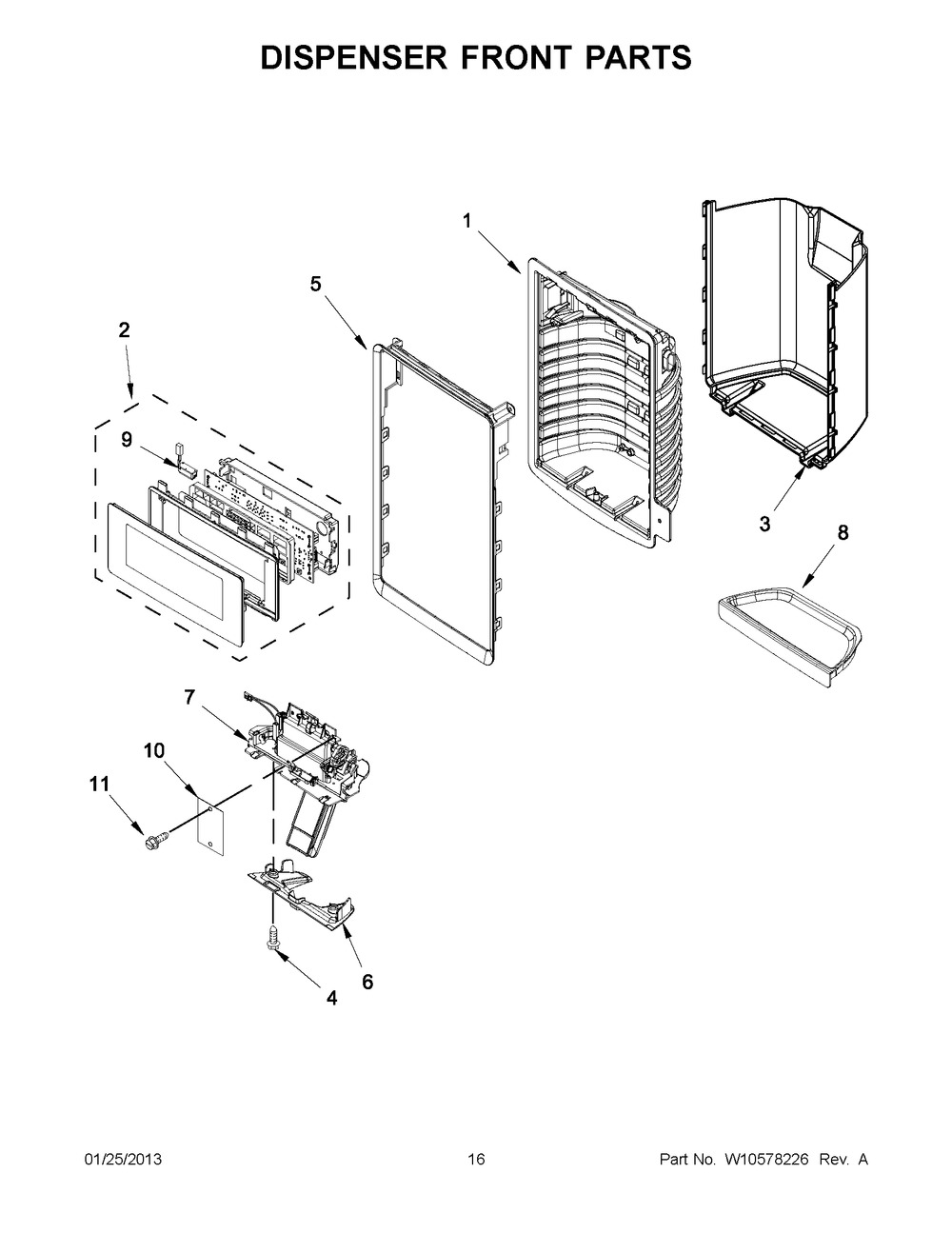 DISPENSER FRONT PARTS

1
5
2
9
3
8
7
10
11
6
4

01/25/2013
16
Part No. W10578226 Rev. A