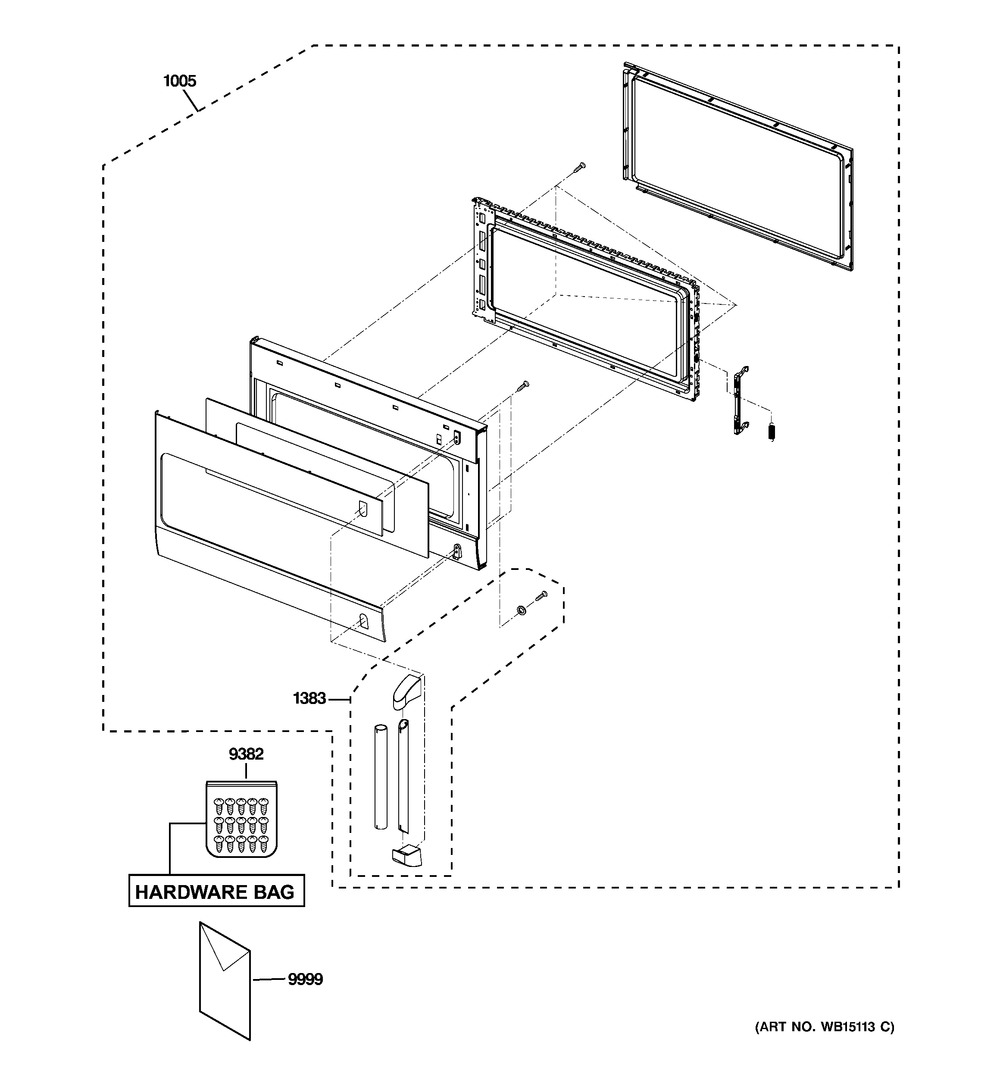 1005

1383

9382

HARDWARE BAG

9999

(ART NO. WB15113 C)