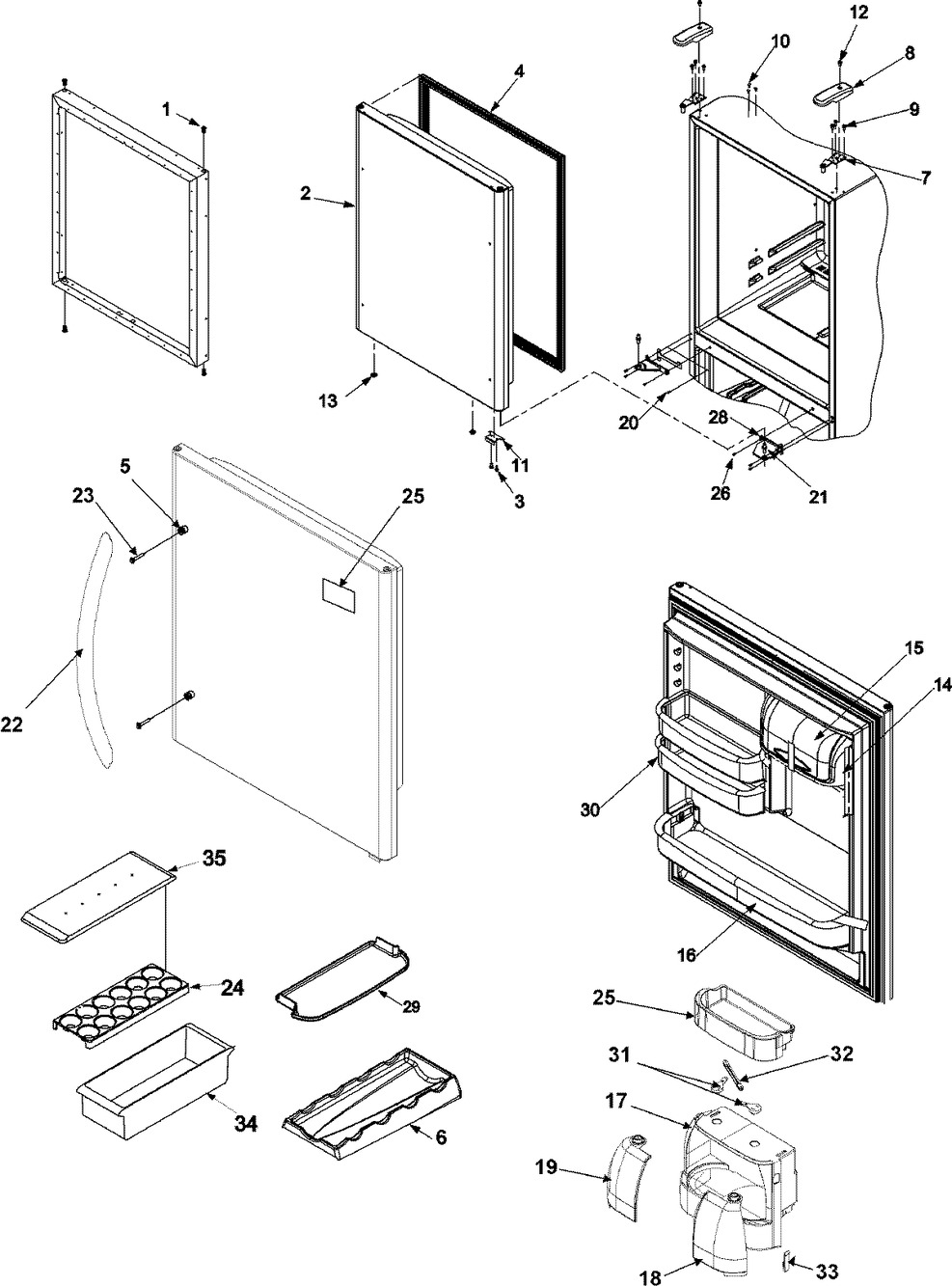 1
2
4
12
10
8
9
7
13
11
3
20
28
26
21
5
23
25
22
15
14
30
16
35
24
29
34
6
25
31
32
17
19
18
33