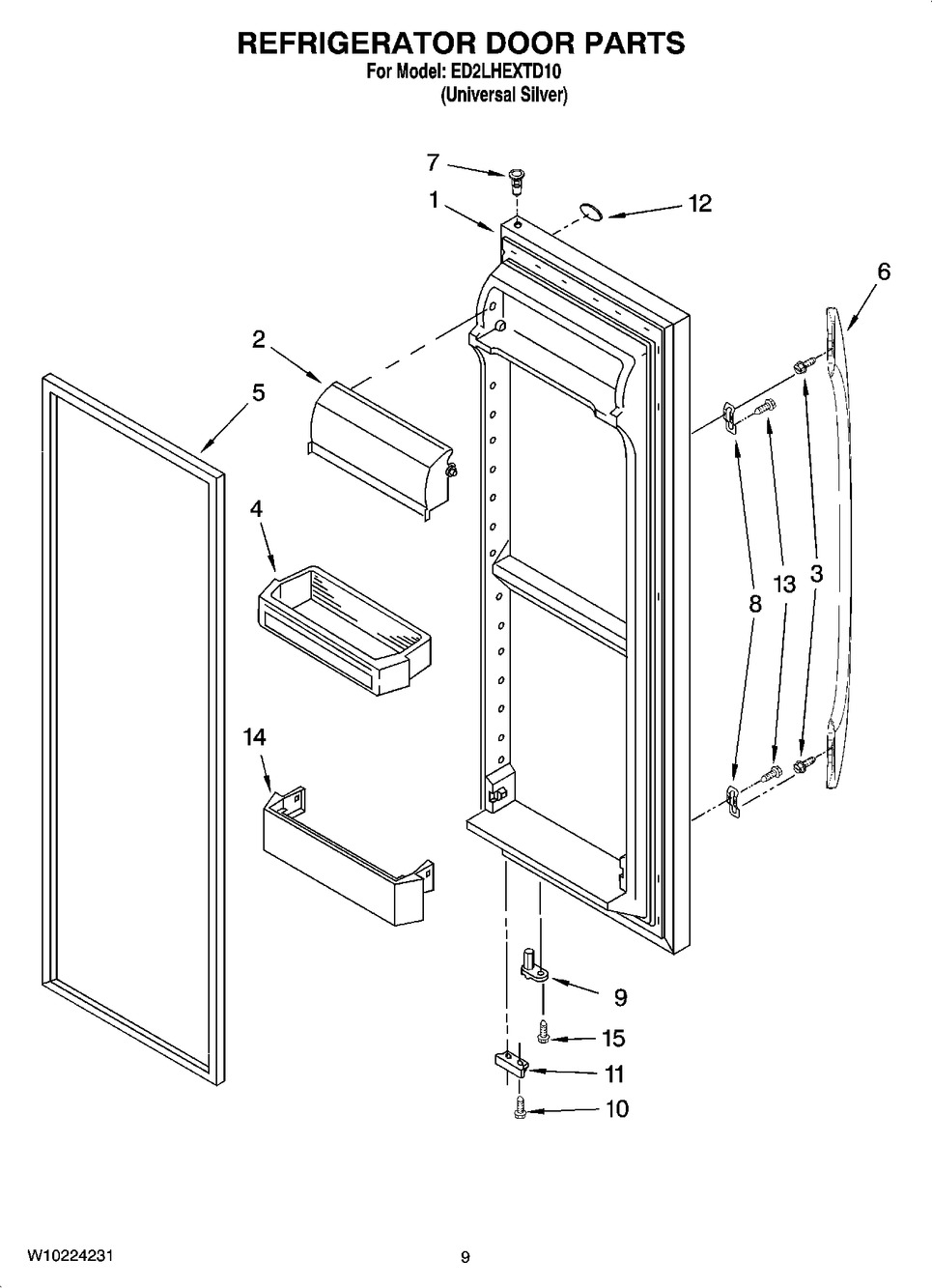 REFRIGERATOR DOOR PARTS
For Model: ED2LHEXTD10
(Universal Silver)

7
1
12
6
2
5
4
8
13
3
14
9
15
11
10

W10224231

9