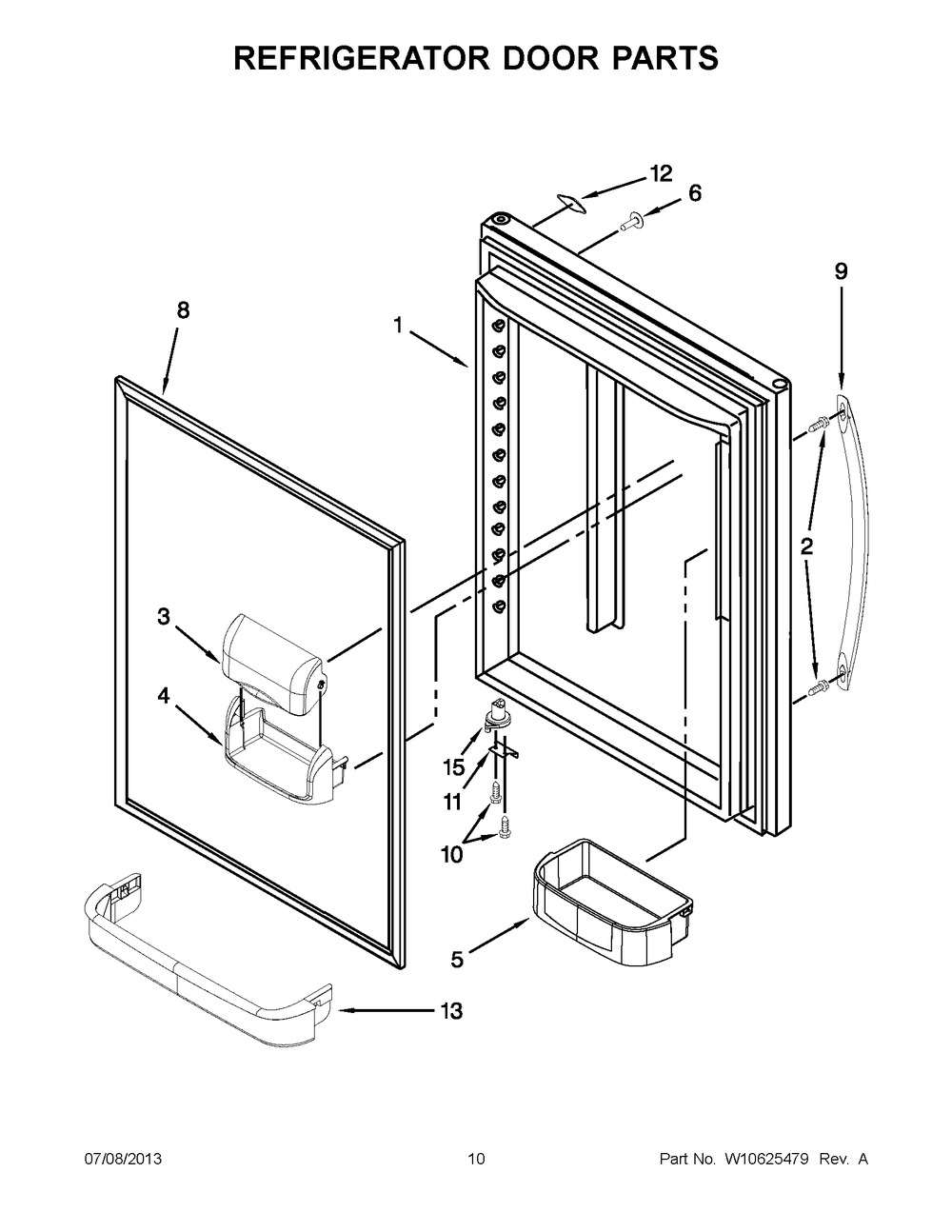 REFRIGERATOR DOOR PARTS

12
6
9
8
1
2
3
4
15
11
10
5
13

07/08/2013
10
Part No. W10625479 Rev. A