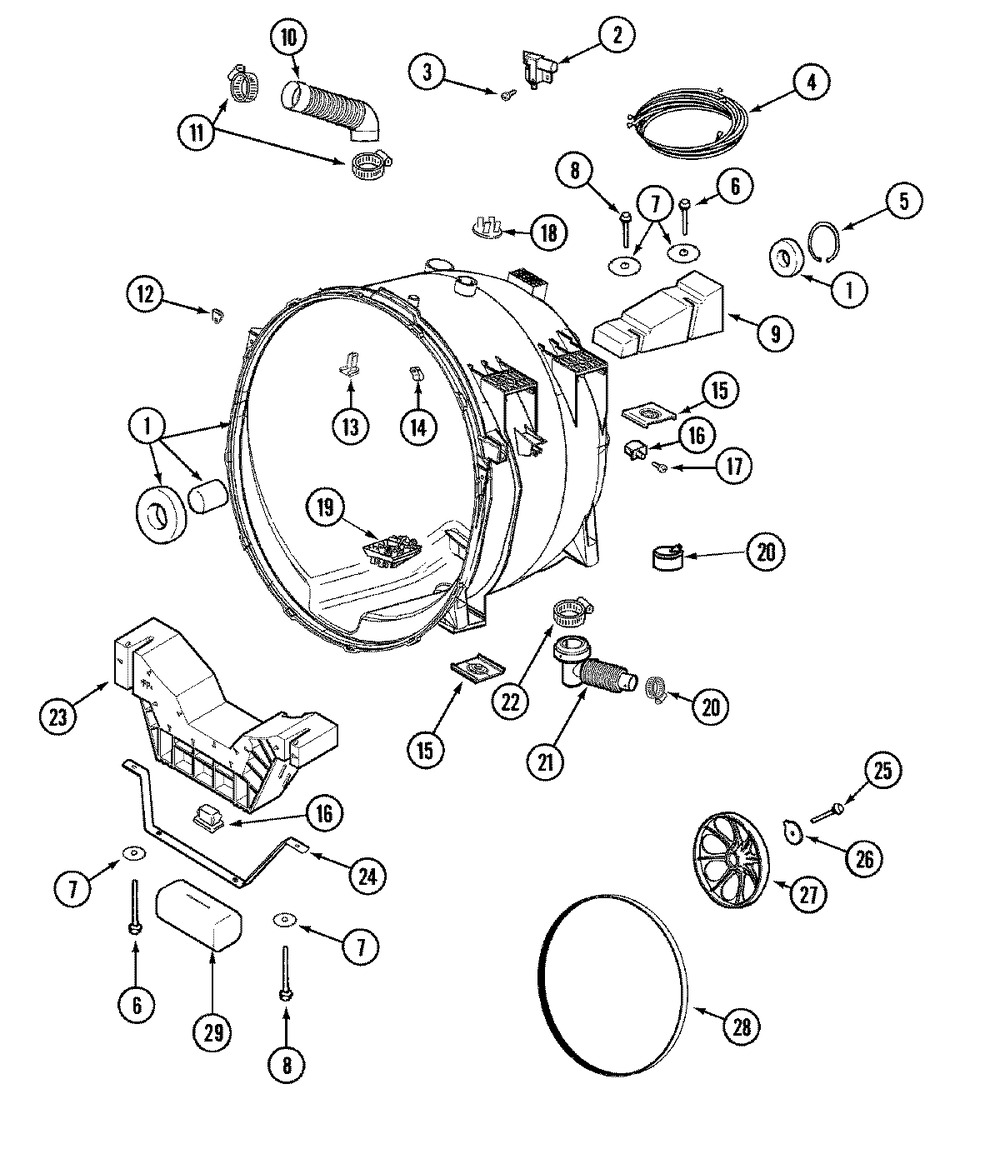 10
2
3
4
11
8
7
6
5
18
1
12
9
1
13
14
15
16
17
19
20
23
22
20
15
21
16
25
24
26
7
27
7
6
29
8
28