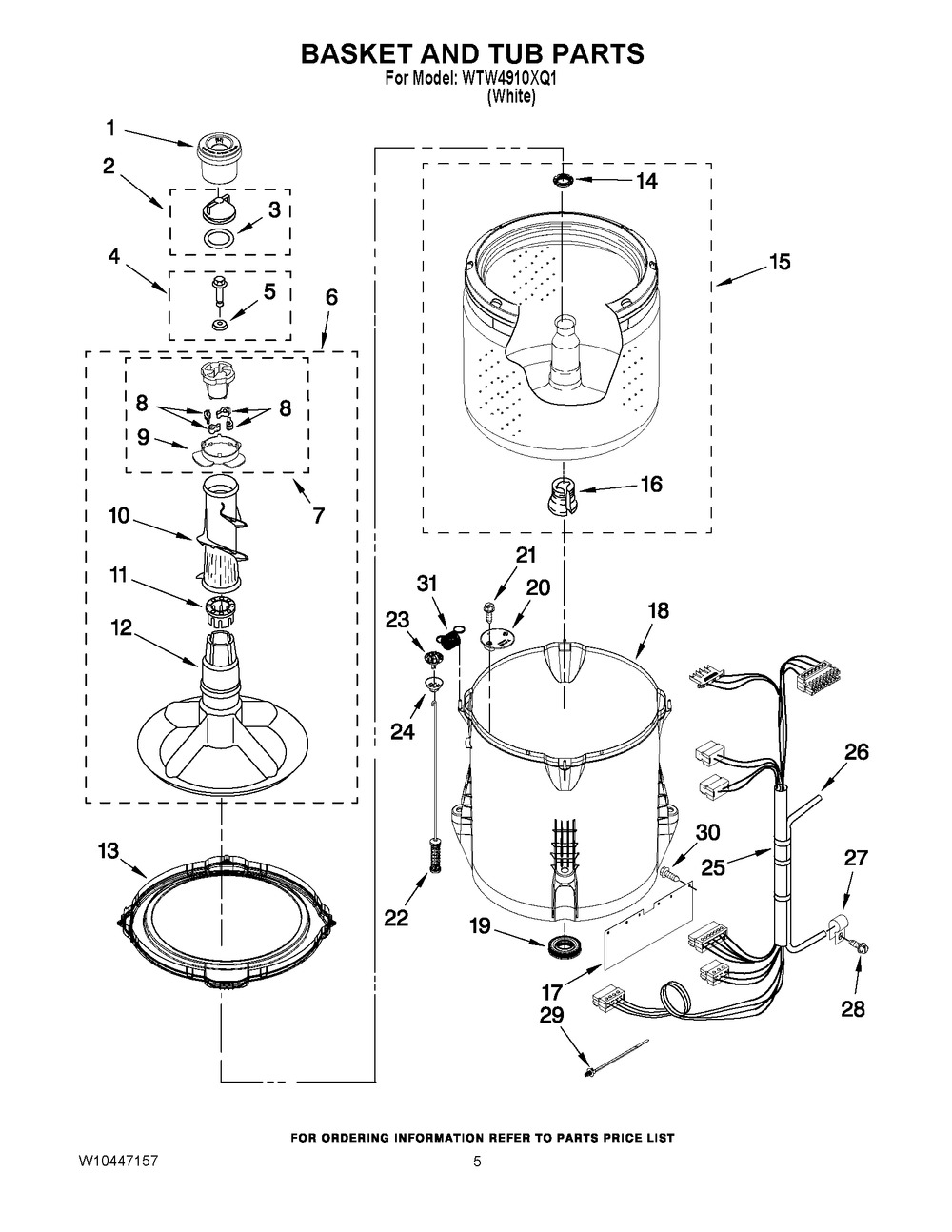 BASKET AND TUB PARTS
For Model: WTW4910XQ1
(White)

1
2
3
4
5
6
8
8
9
7
10
11
12
13
14
15
16
21
31
20
23
18
24
26
30
25
27
22
19
17
28
29

FOR ORDERING INFORMATION REFER TO PARTS PRICE LIST

W10447157
5