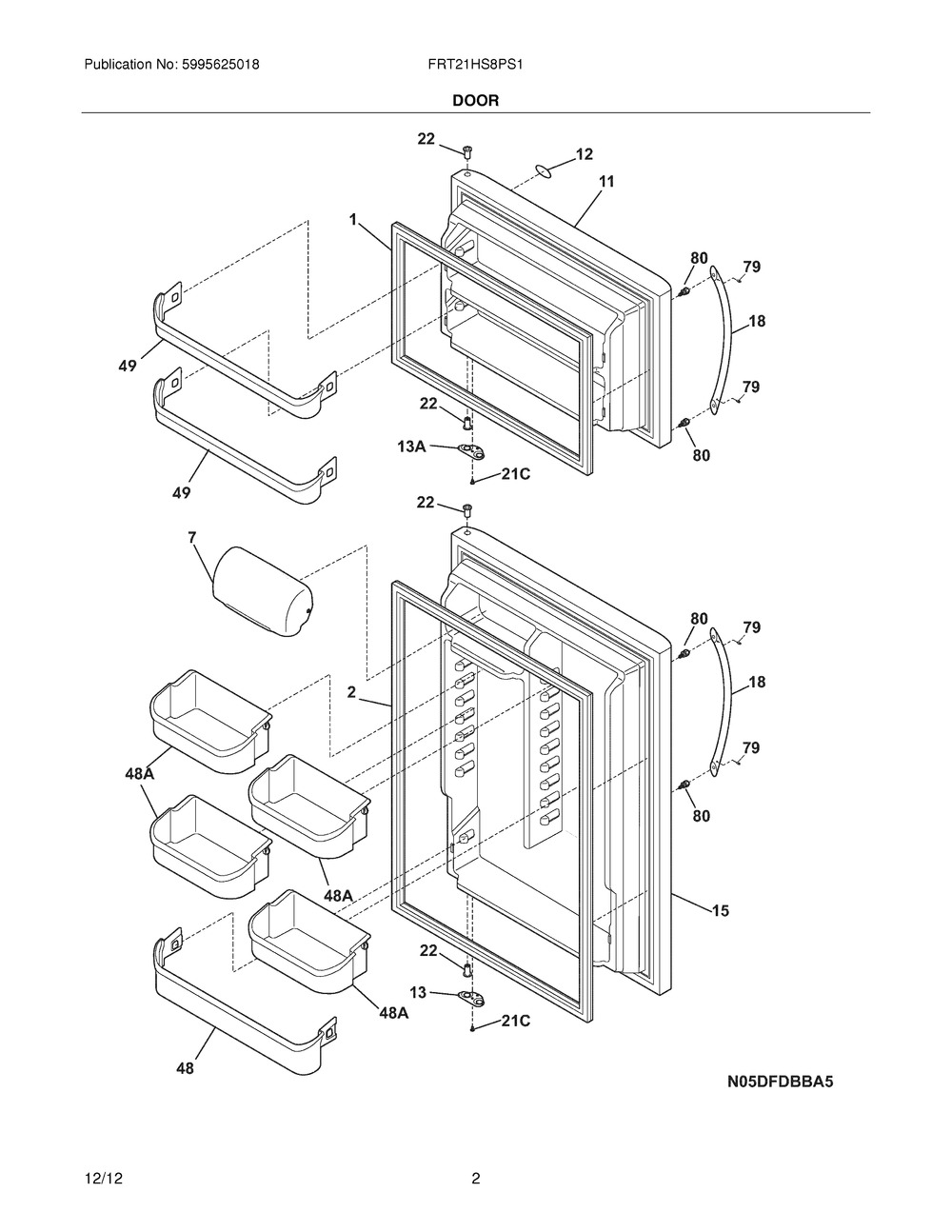 Publication No: 5995625018

FRT21HS8PS1

DOOR

22
12
11
1
80
79
18
49
79
22
13A
80
21C
49
22
7
80
79
18
2
79
48A
80
48A
15
22
13
48A
21C
48

N05DFDBBA5

12/12

2