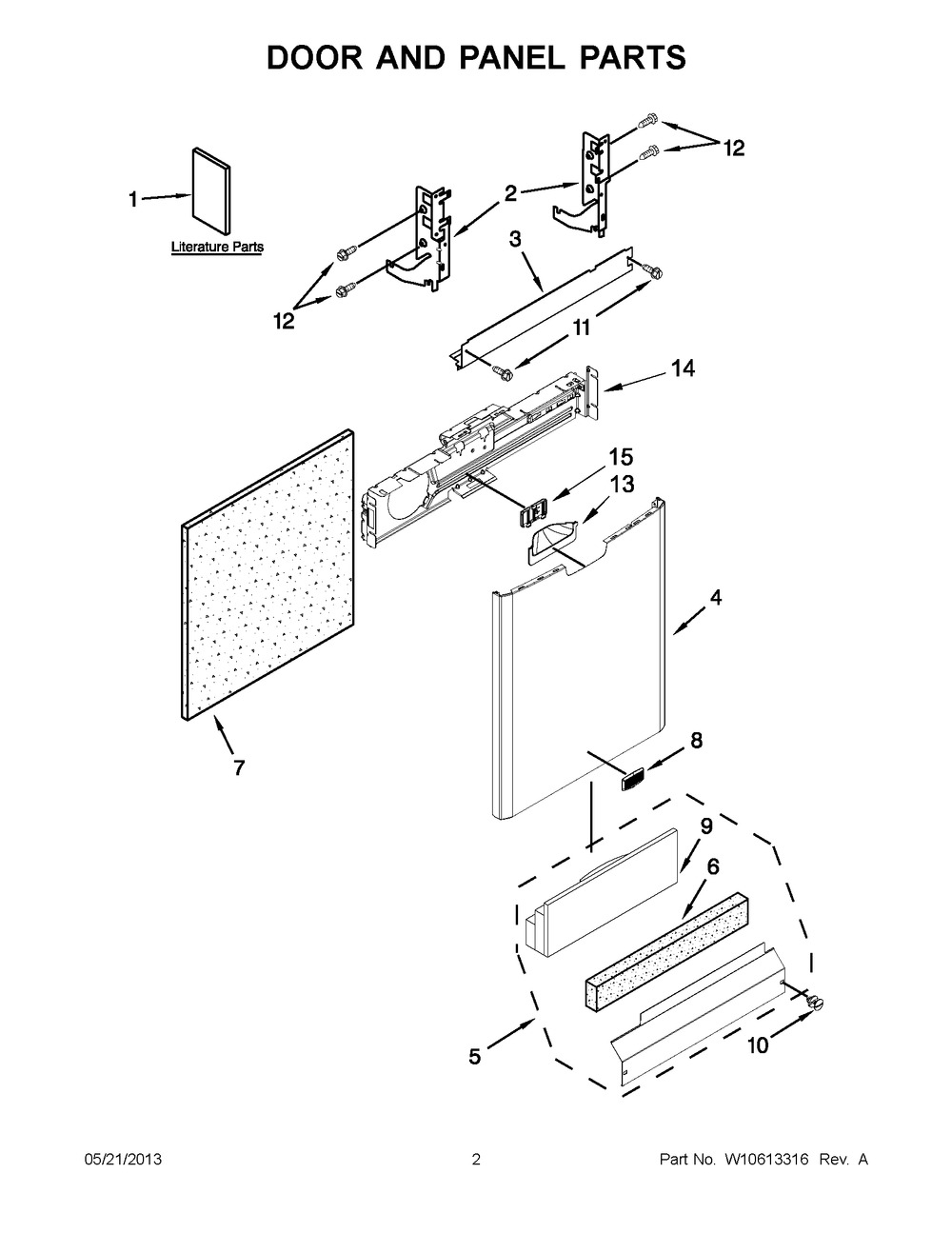 DOOR AND PANEL PARTS

1

Literature Parts

2

12

12

3

11

14

15

13

4

7

8

9

6

5

10

05/21/2013

2

Part No. W10613316 Rev. A