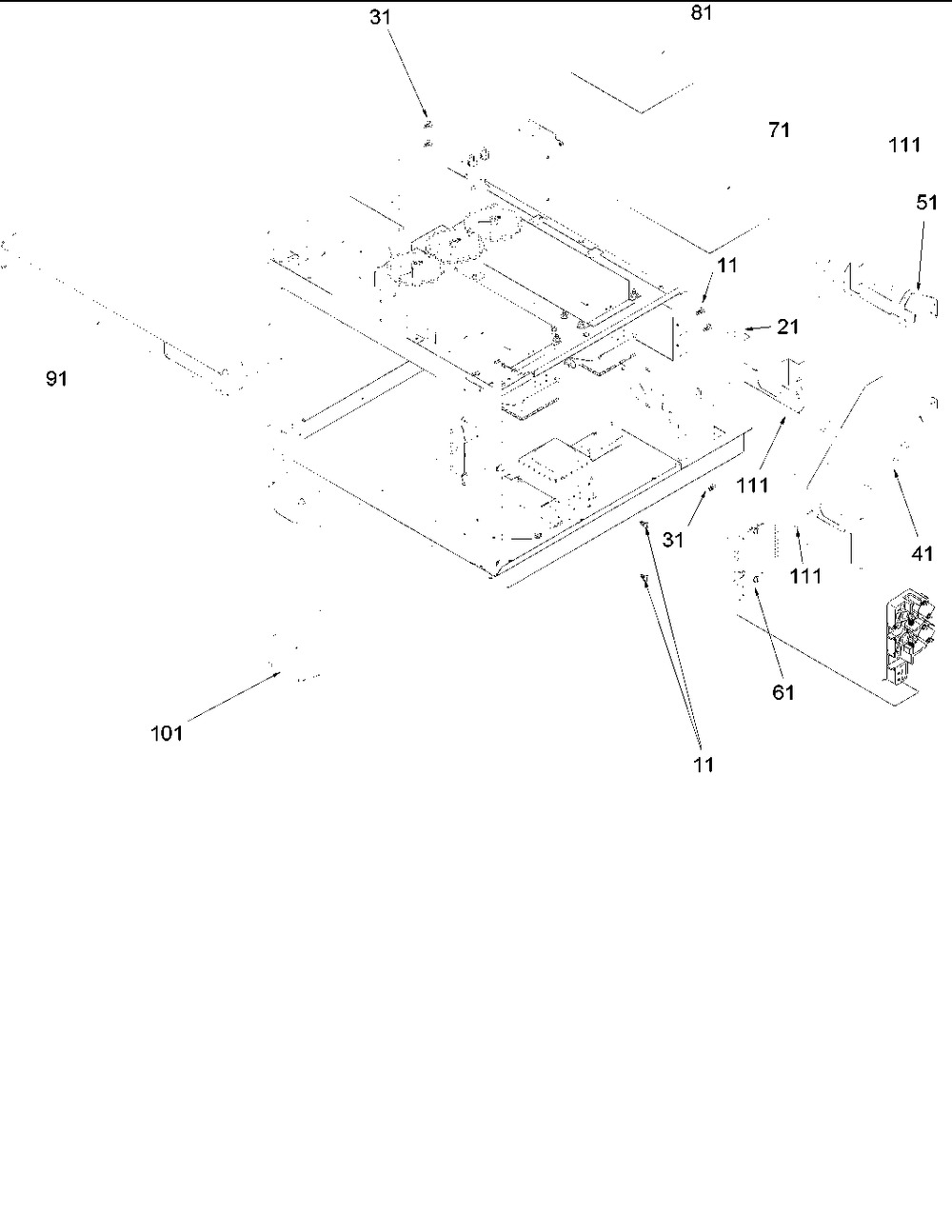 31
81
71
111
51
11
21
91
111
31
41
111
61
101
11