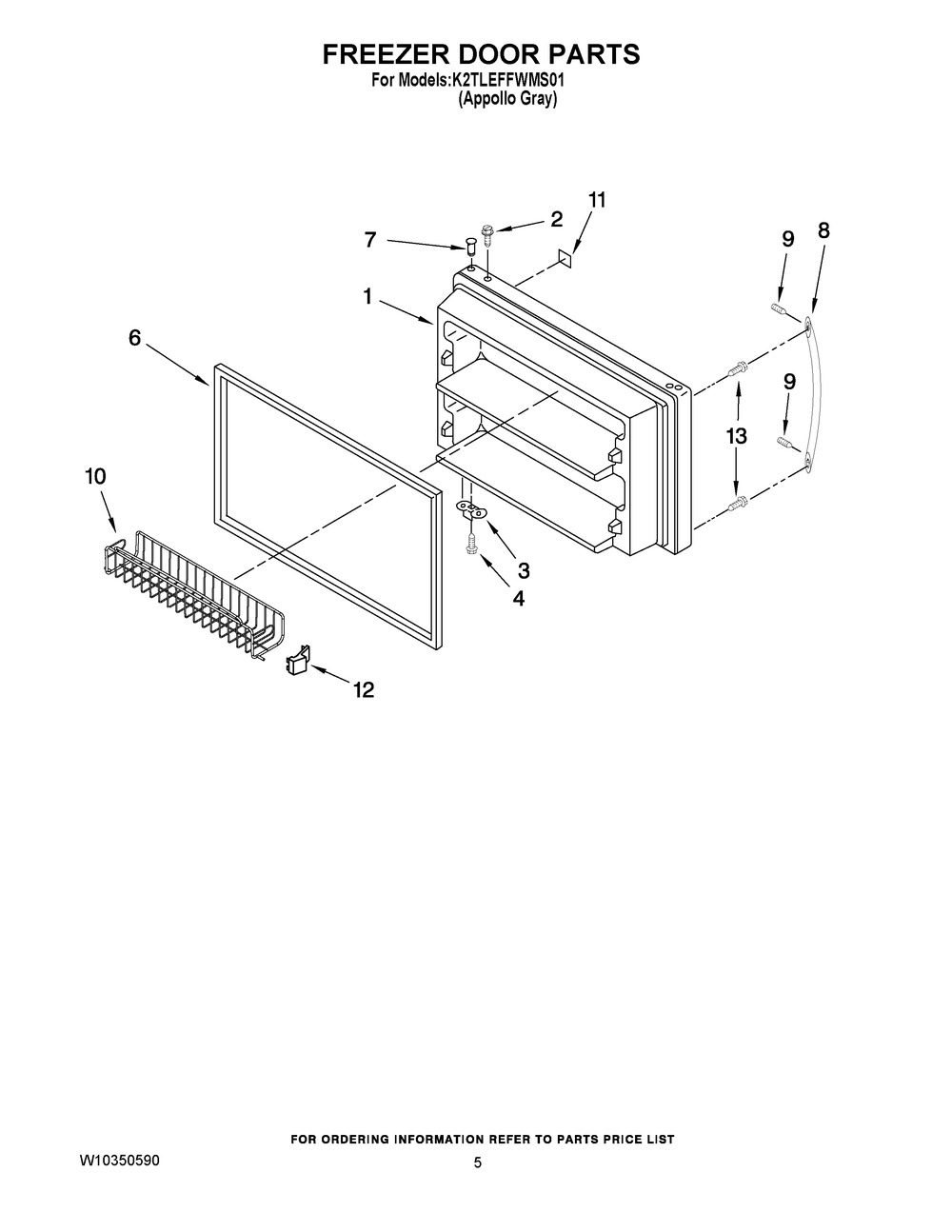 FREEZER DOOR PARTS
For Models:K2TLEFFWMS01
(Appollo Gray)

11
2
7
9
8
1
6
9
13
10
3
4
12

FOR ORDERING INFORMATION REFER TO PARTS PRICE LIST

W10350590

5