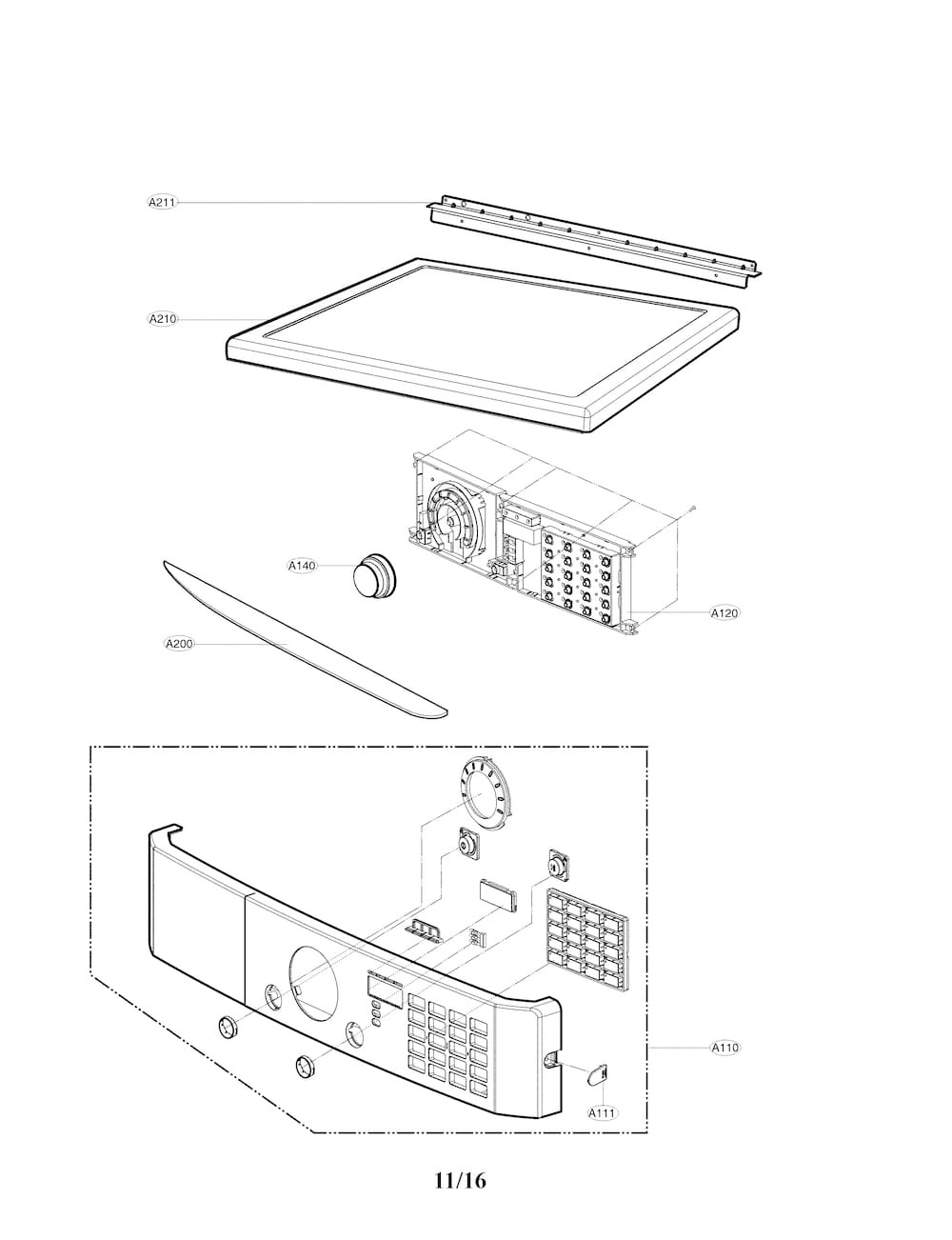 A211

A210

A140

A120

A200

A110

A111

11/16