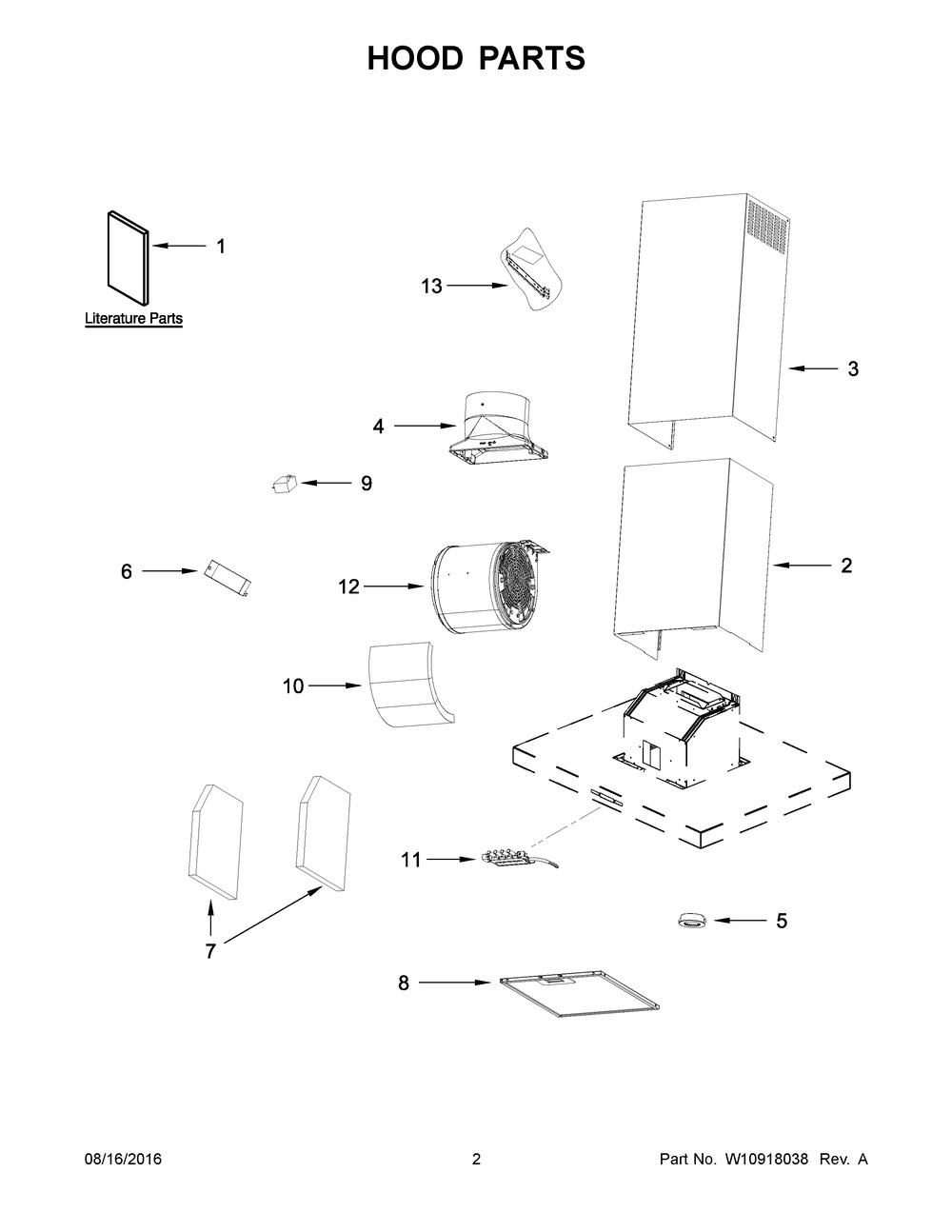 HOOD PARTS

1

Literature Parts

13

3

4

9

6

12

2

10

11

7

5

8

08/16/2016 2 Part No. W10918038 Rev. A