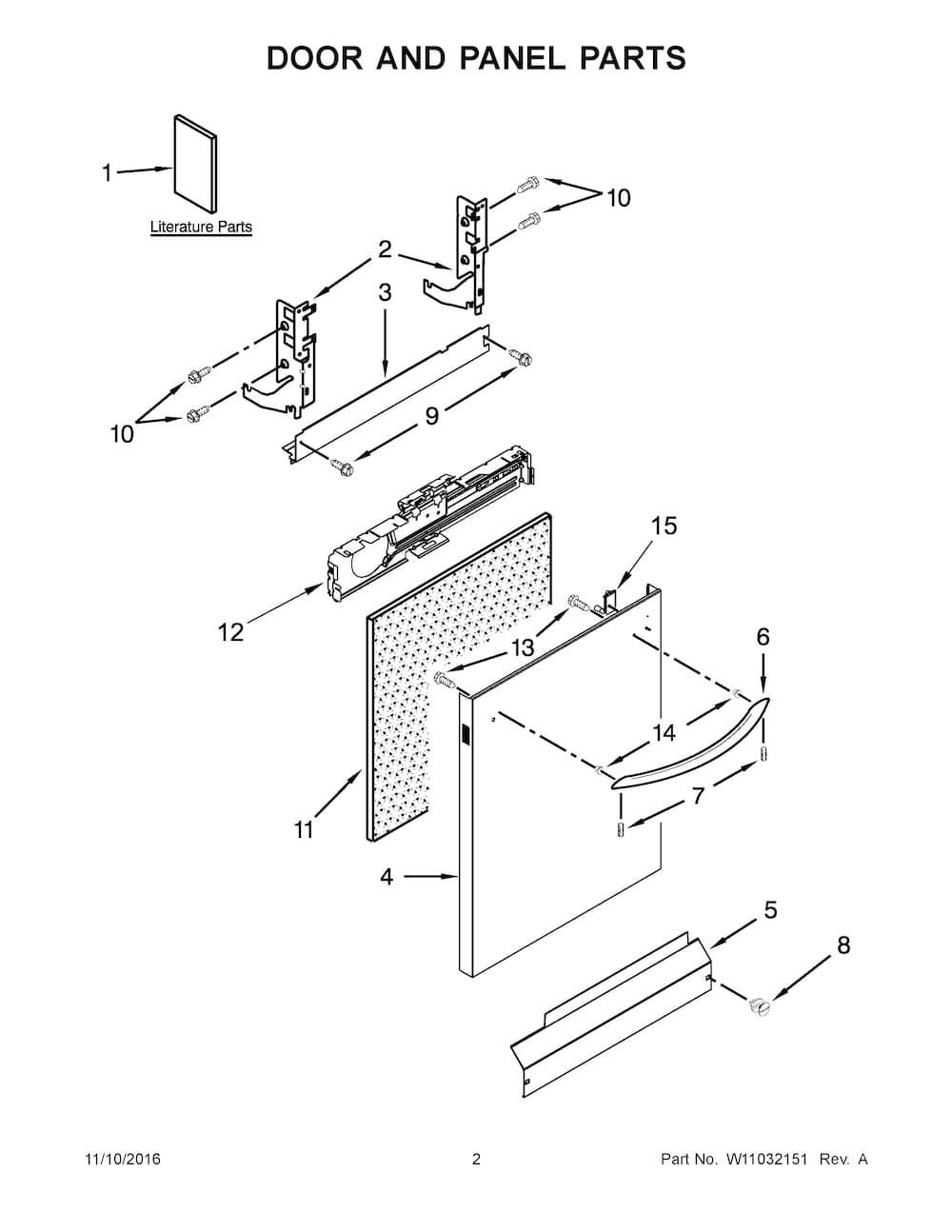 DOOR AND PANEL PARTS

1

Literature Parts

10

2

3

10

9

15

12

13

6

14

7

11

4

5

8

11/10/2016

2

Part No. W11032151 Rev. A