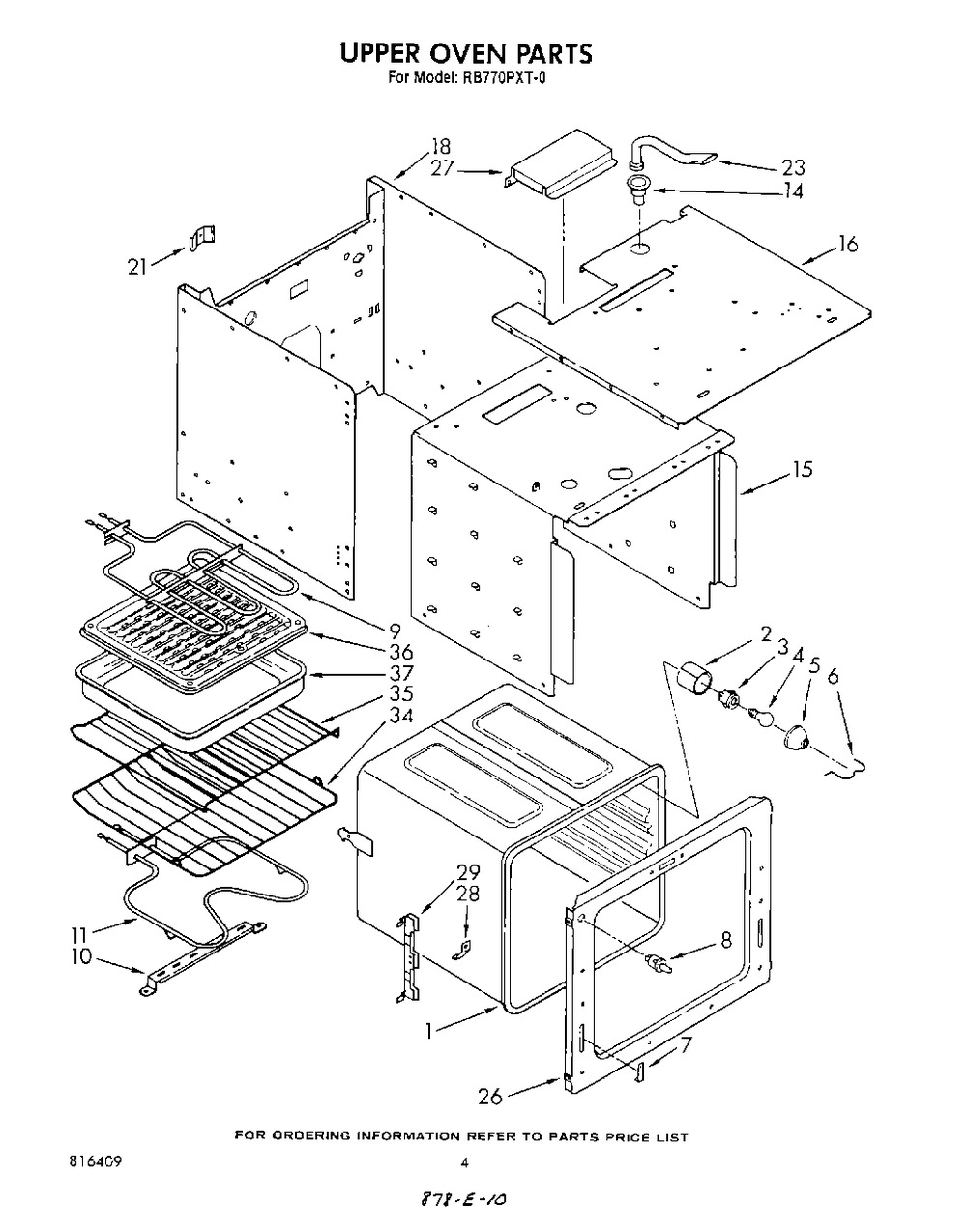 UPPER OVEN PARTS
For Model: RB770PXT-0

18
27
23
14
16
21
15
9
36
37
35
34
2
3
4
5
6
29
28
8
11
10
1
7
26

FOR ORDERING INFORMATION REFER TO PARTS PRICE LIST

816409

4

878-E-10