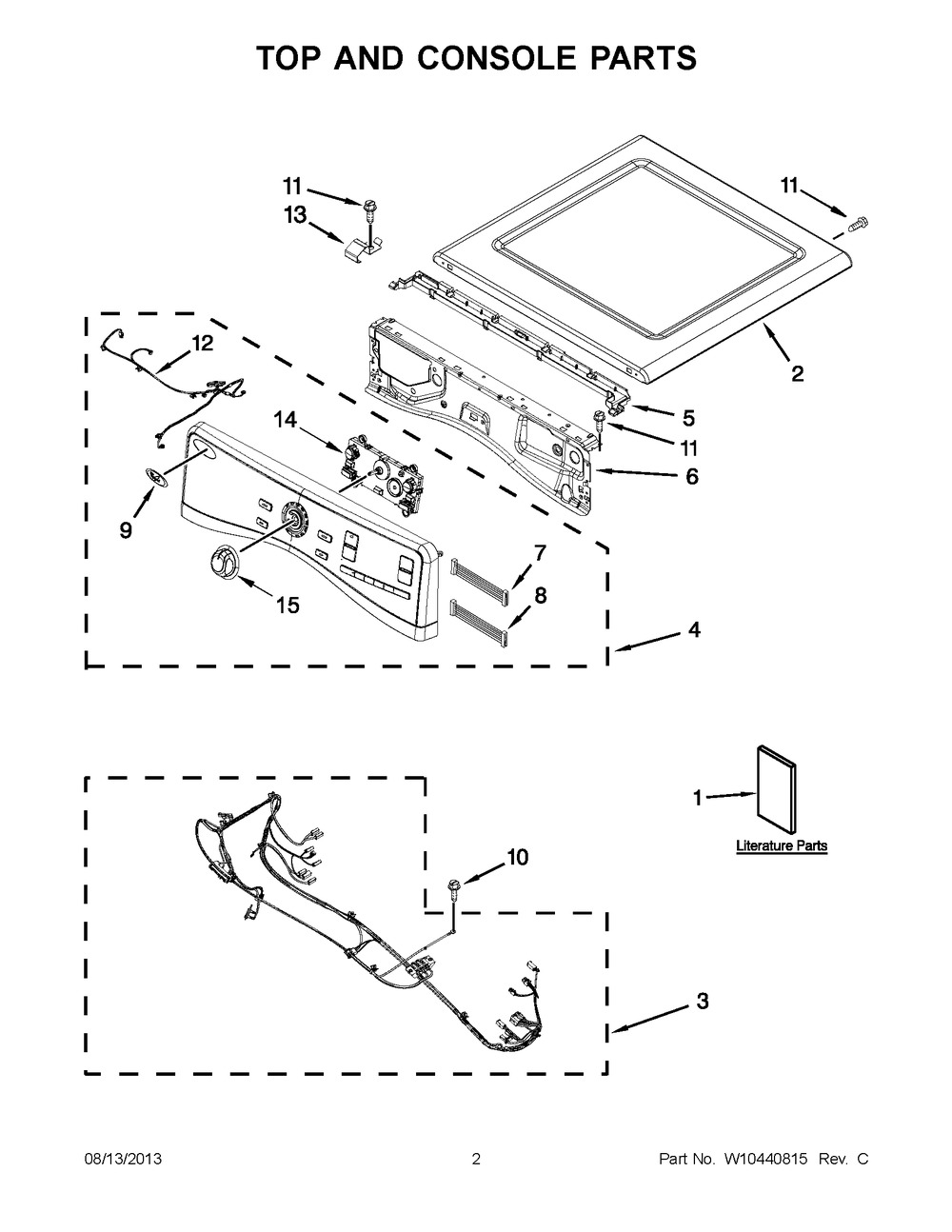 TOP AND CONSOLE PARTS

11
13
11
12
2
14
5
11
6
9
7
8
15
4

1
Literature Parts
10
3

08/13/2013
2
Part No. W10440815 Rev. C