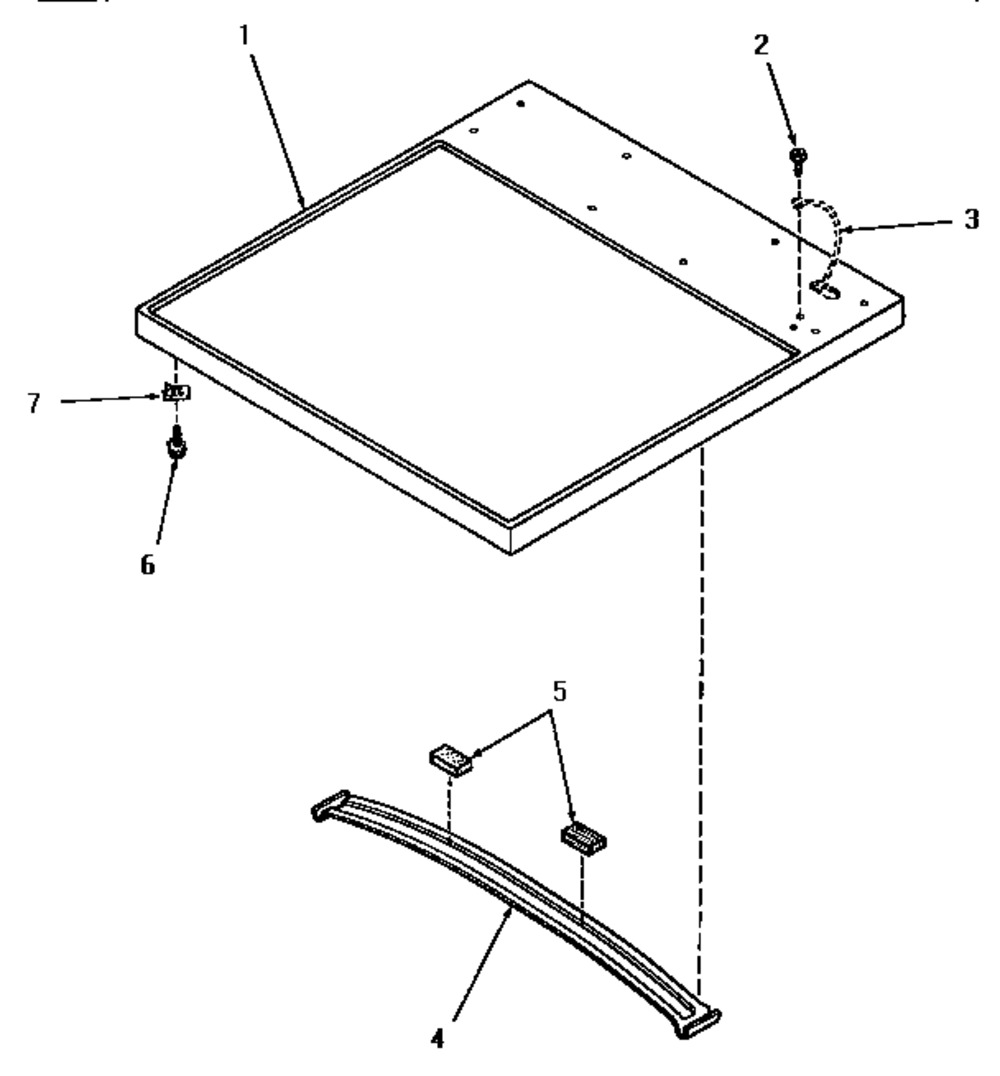 1
2
3
7
6
5
4