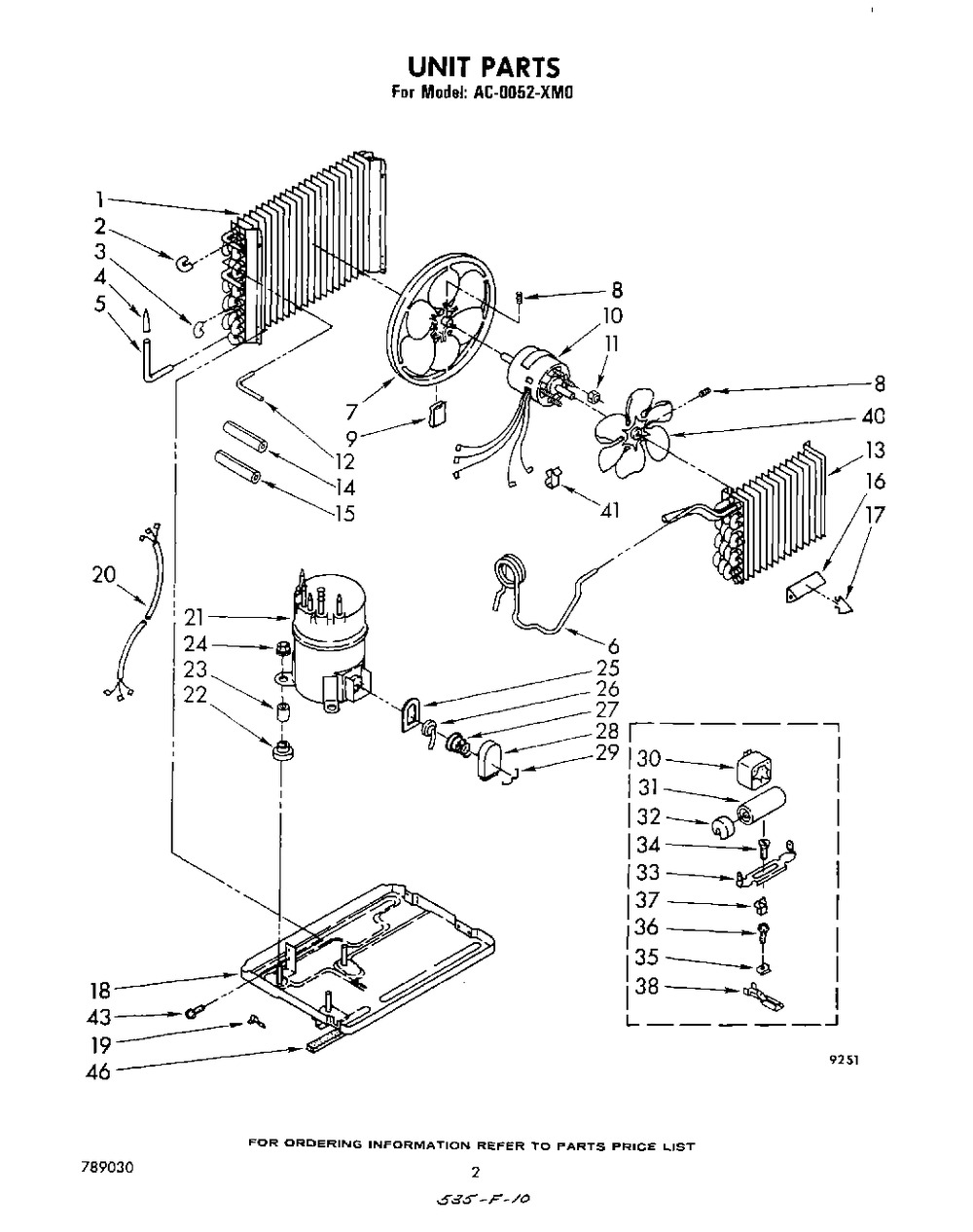 UNIT PARTS
For Model: AC-0052-XM0

1
2
3
4
5
8
10
11
8
40
7
9
12
14
15
41
13
16
17
20
21
24
23
22
6
25
26
27
28
29
30
31
32
34
33
37
36
35
38
18
43
19
46

9251

FOR ORDERING INFORMATION REFER TO PARTS PRICE LIST

789030

2

535-F-10