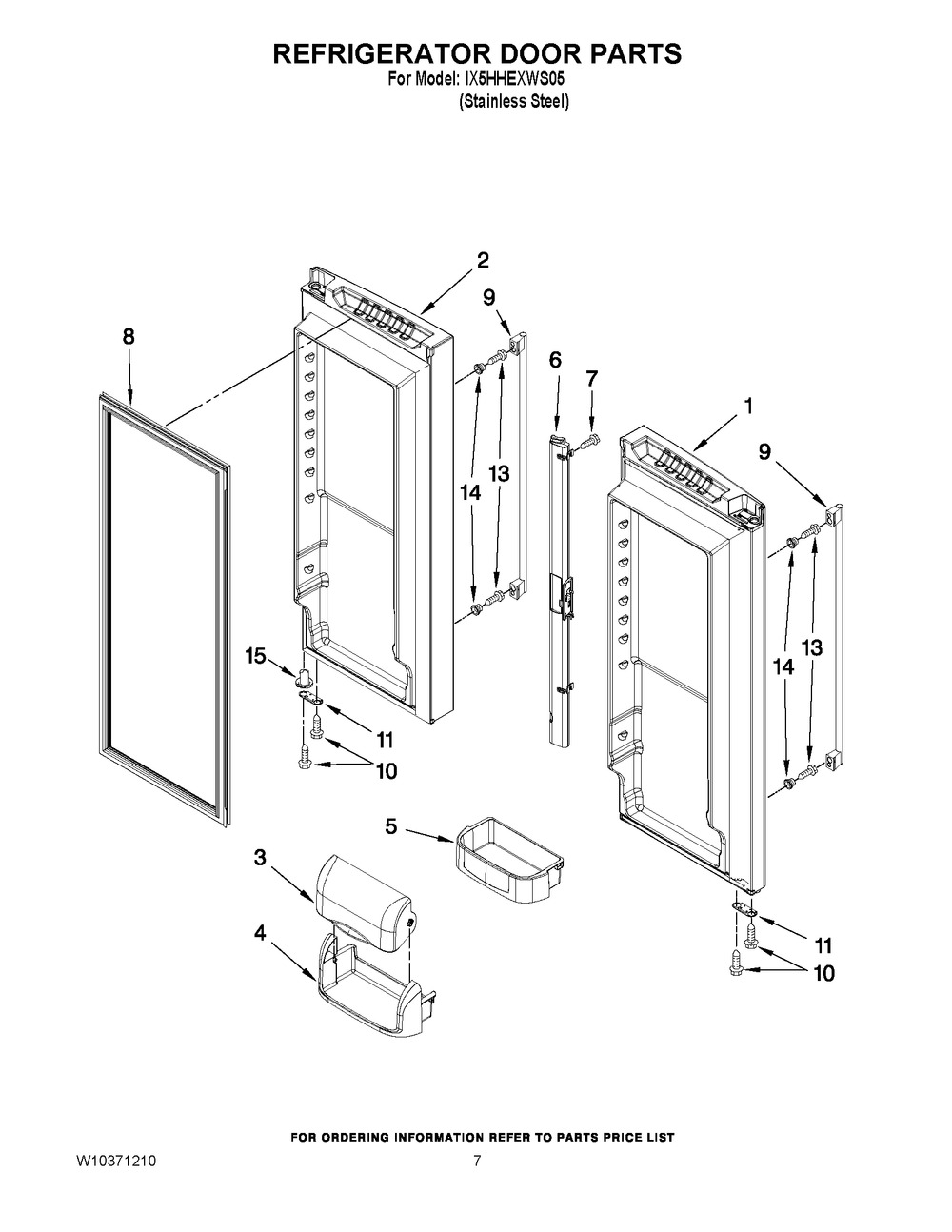 REFRIGERATOR DOOR PARTS
For Model: IX5HHEXWS05
(Stainless Steel)

2
9
8
6
7
1
9
14
13
14
13
15
11
10
5
3
4
11
10

FOR ORDERING INFORMATION REFER TO PARTS PRICE LIST
W10371210
7