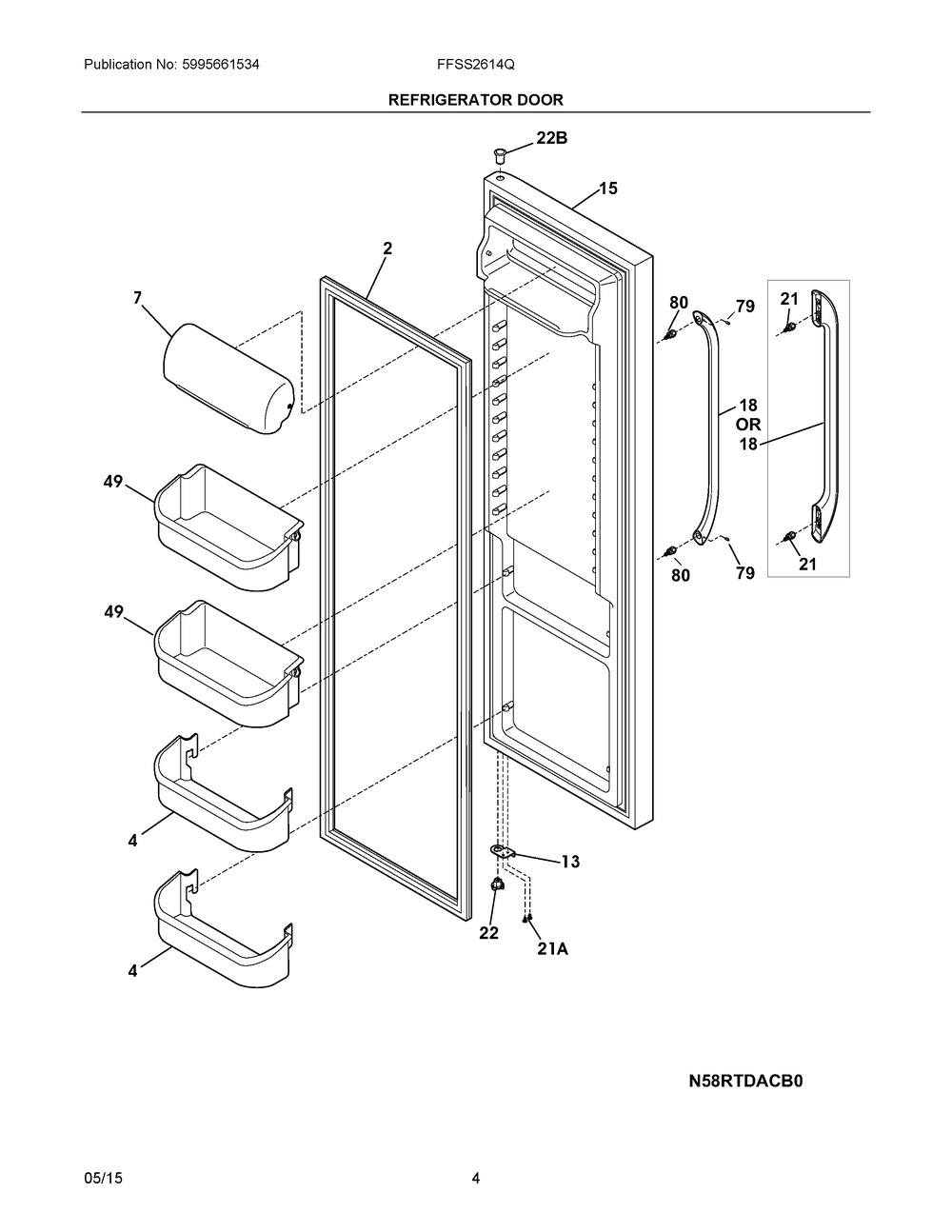 Publication No: 5995661534

FFSS2614Q

REFRIGERATOR DOOR

22B

15

2

7

80

79

21

18
OR
18

49

80

79

21

49

4

13

22

21A

4

N58RTDACB0

05/15

4