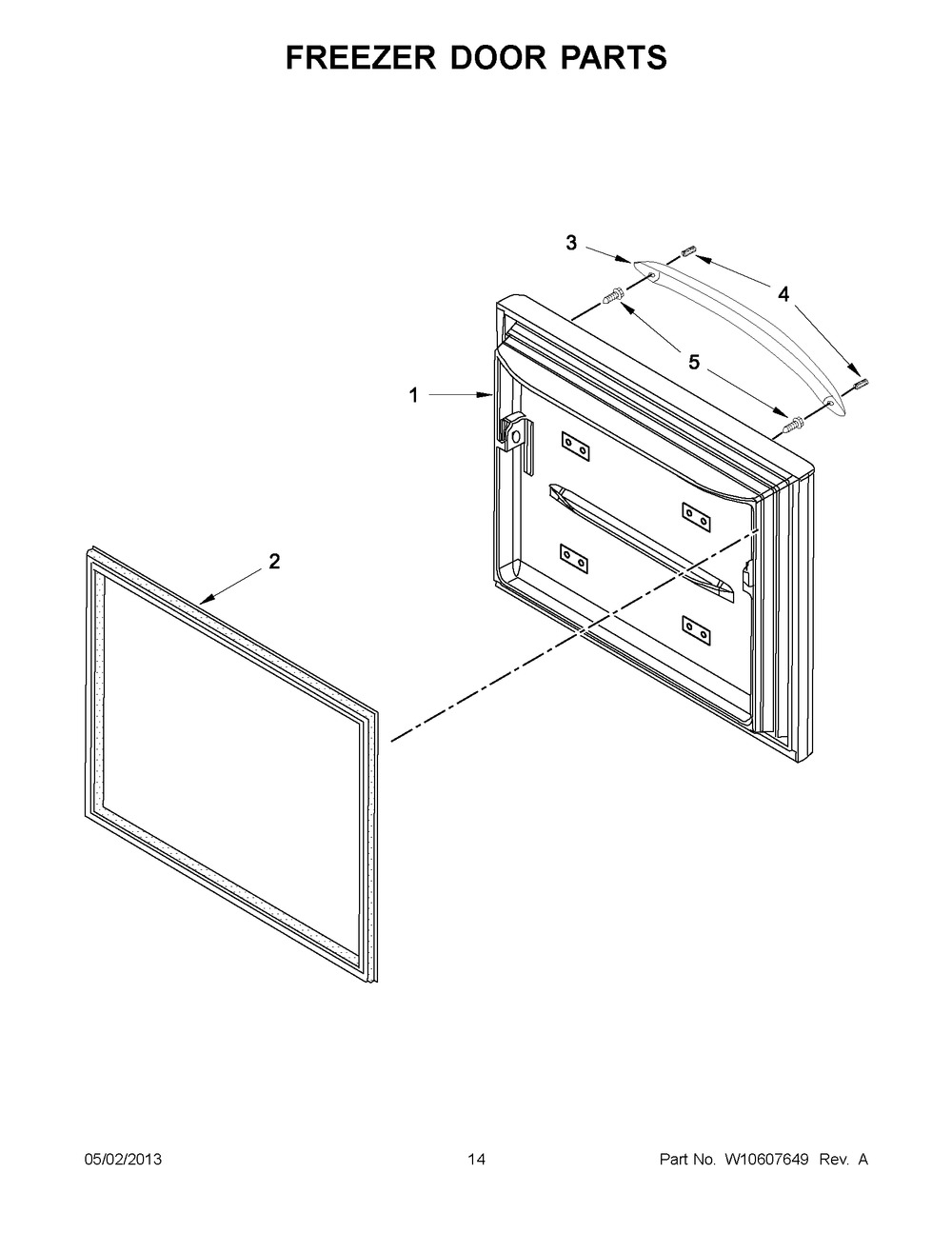 FREEZER DOOR PARTS

3

4

5

1

2

05/02/2013

14

Part No. W10607649 Rev. A