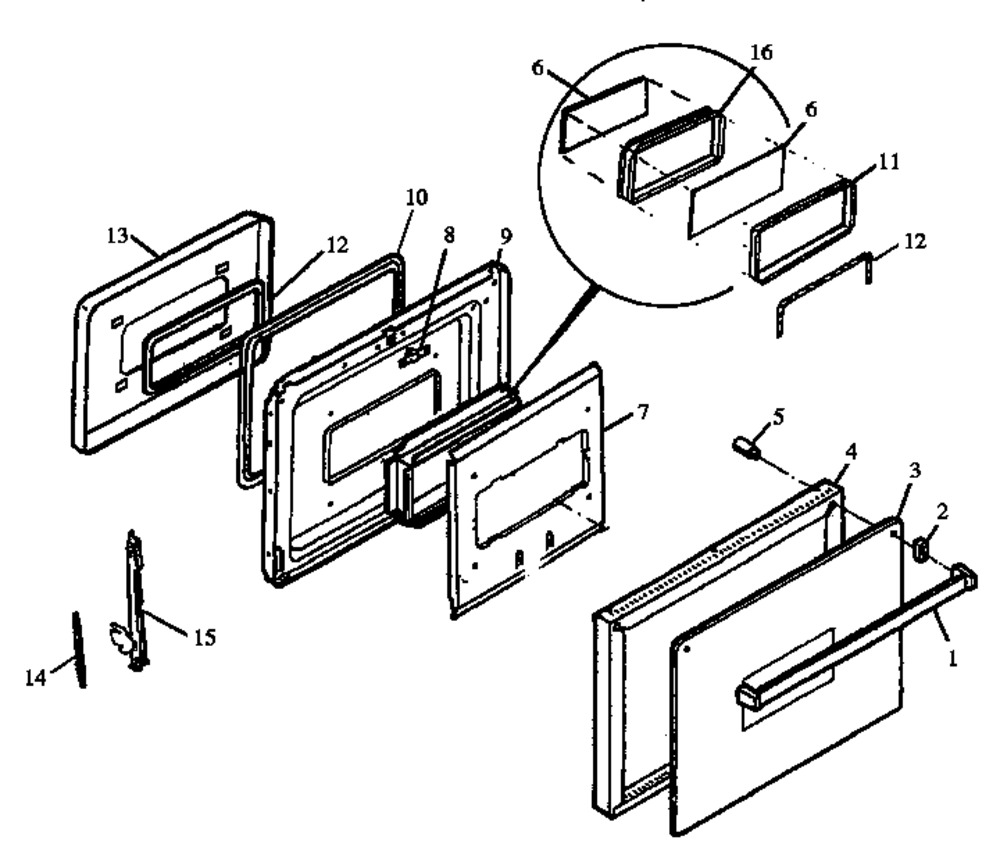 6
16
6
11
12
13
12
10
8
9
7
5
4
3
2
1
15
14