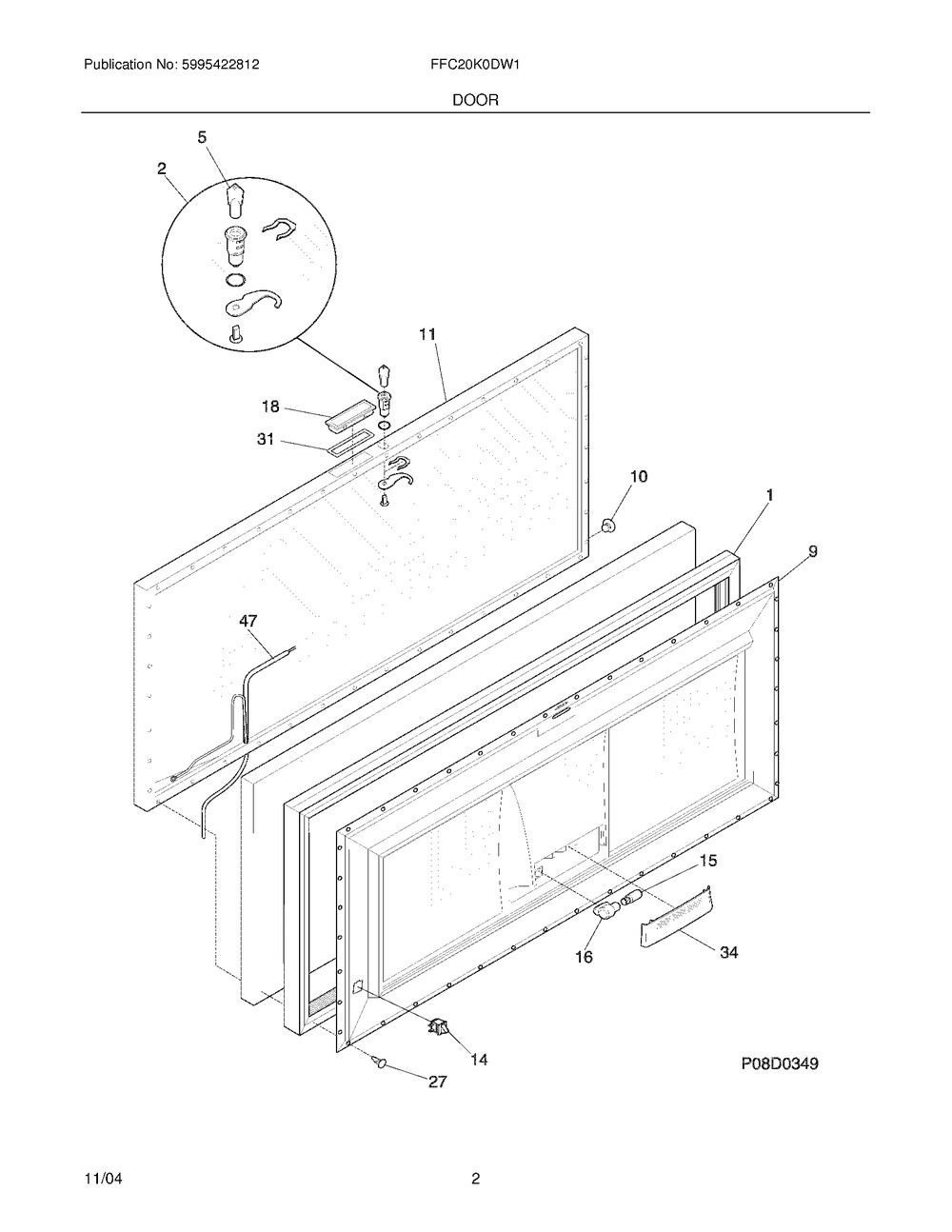 Publication No: 5995422812

FFC20K0DW1

DOOR

5

2

11

18

31

10

1

9

47

15

16

34

14

27

P08D0349

11/04

2