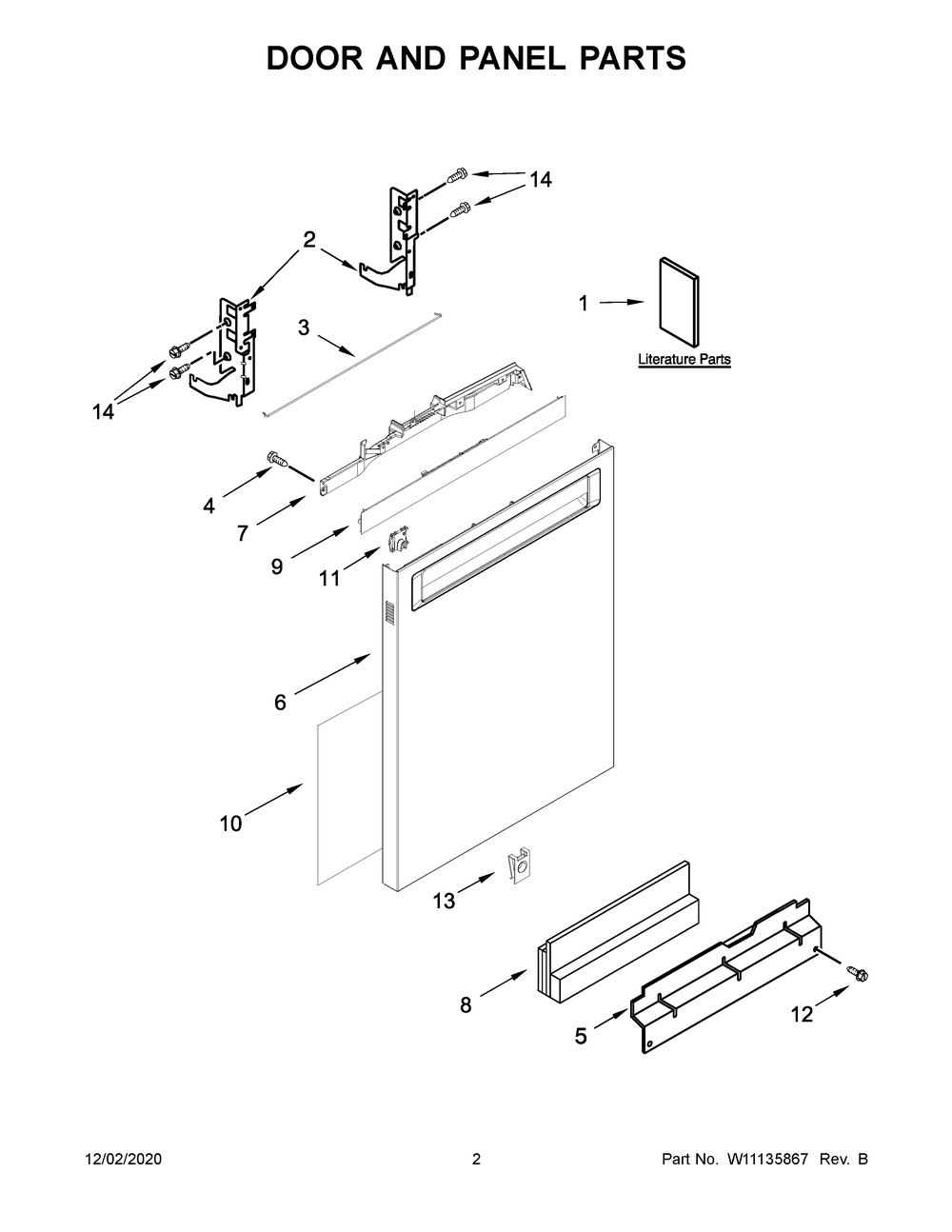 DOOR AND PANEL PARTS

14
2
1
Literature Parts
3
14
4
7
9
11
6
10
13
8
5
12

12/02/2020
2
Part No. W11135867 Rev. B