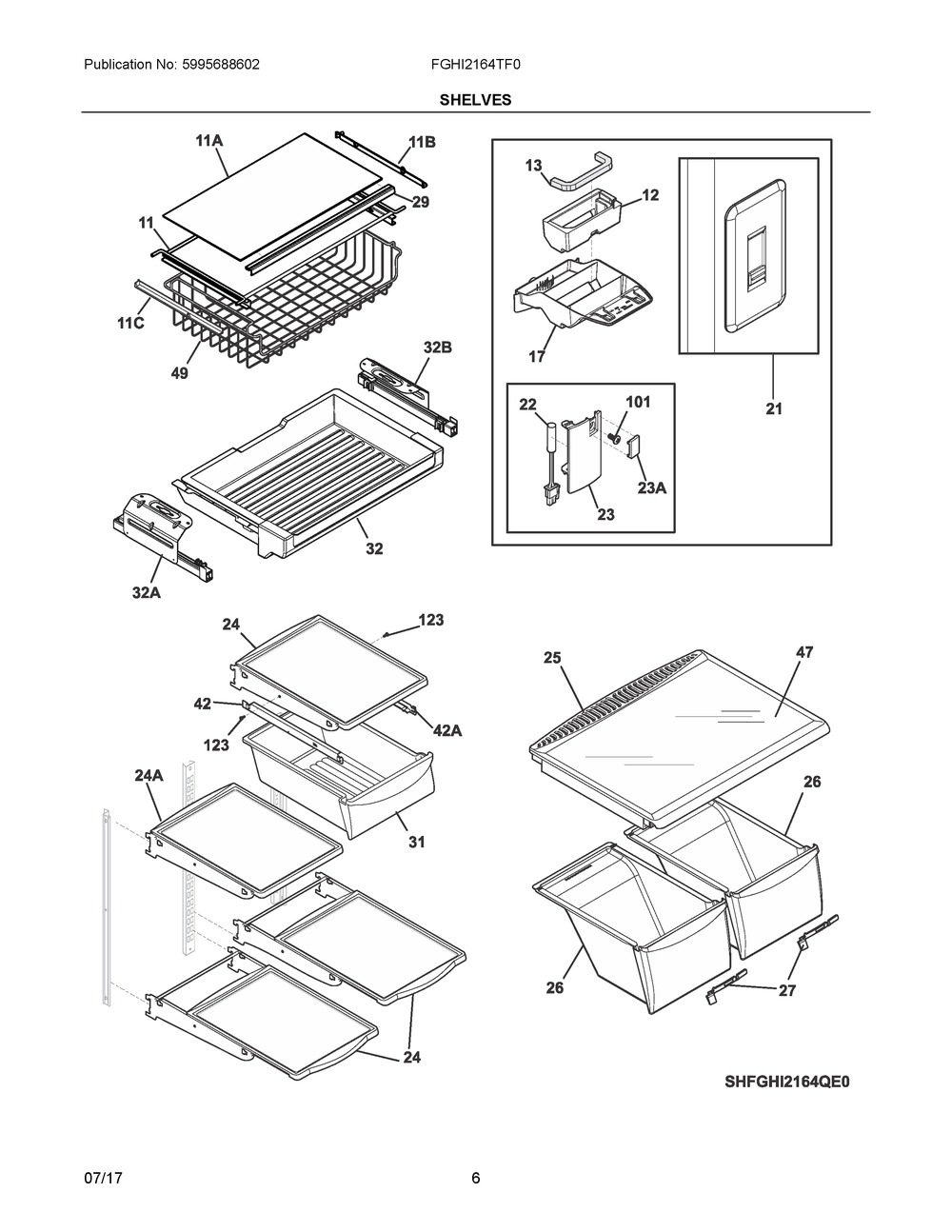 Publication No: 5995688602

FGHI2164TF0

SHELVES

11A
11B
29
11
11C
49
32B
32
32A

13
12
17
21
22
101
23A
23

24
123
42
42A
123
24A
31
24

25
47
26
26
27

SHFGHI2164QE0

07/17

6