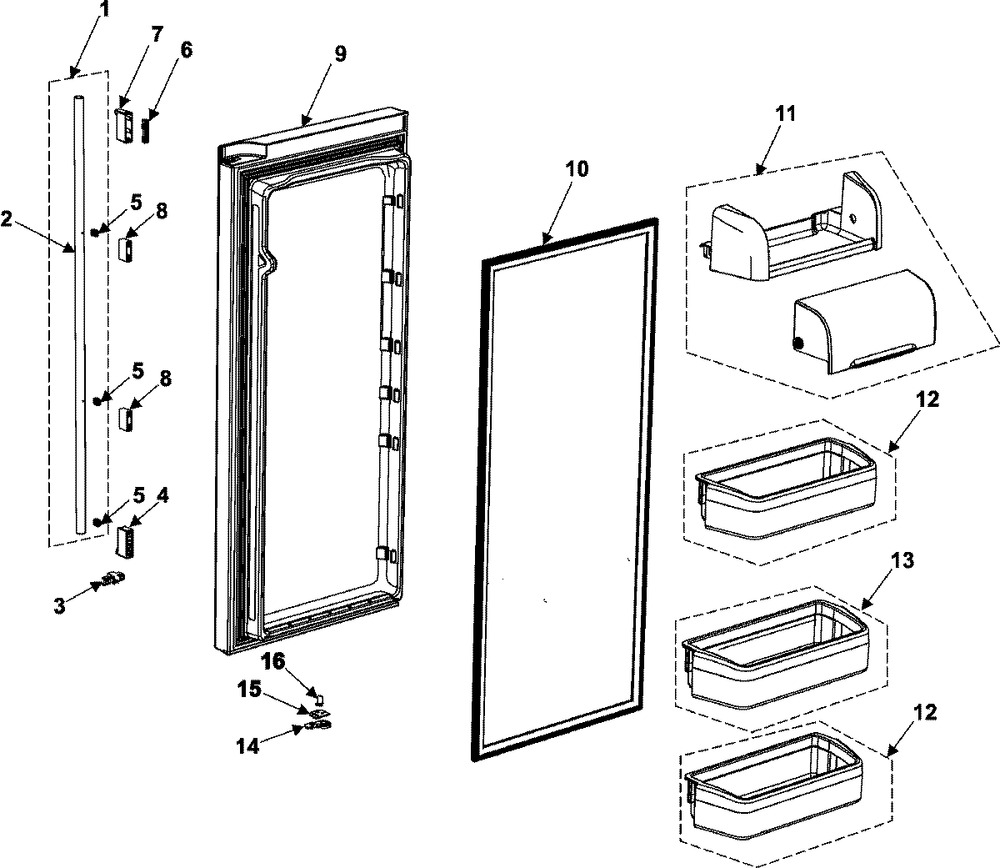 1
7
6
9
2
5
8
5
8
5
4
3
16
15
14
10
11
12
13
12