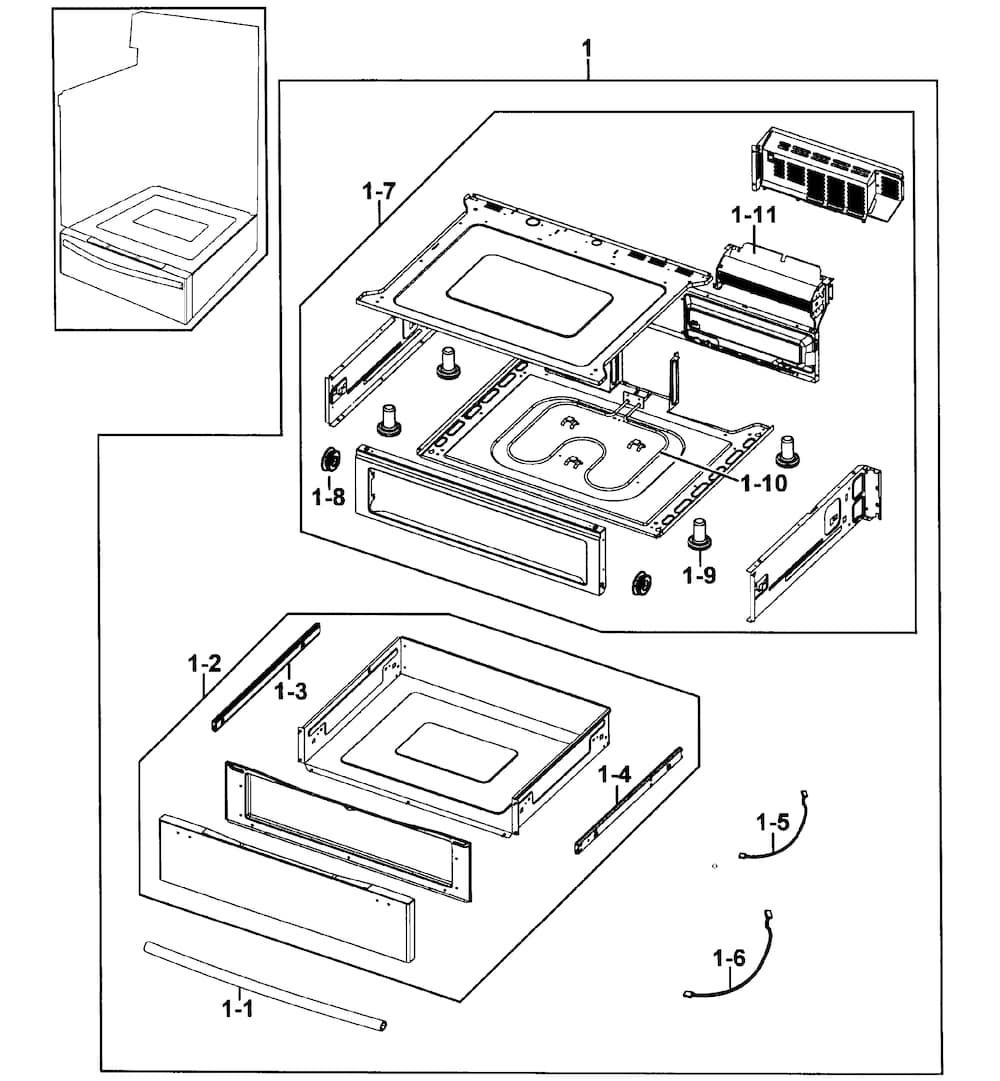 1
1-7
1-11
1-8
1-10
1-9
1-2
1-3
1-4
1-5
1-6
1-1