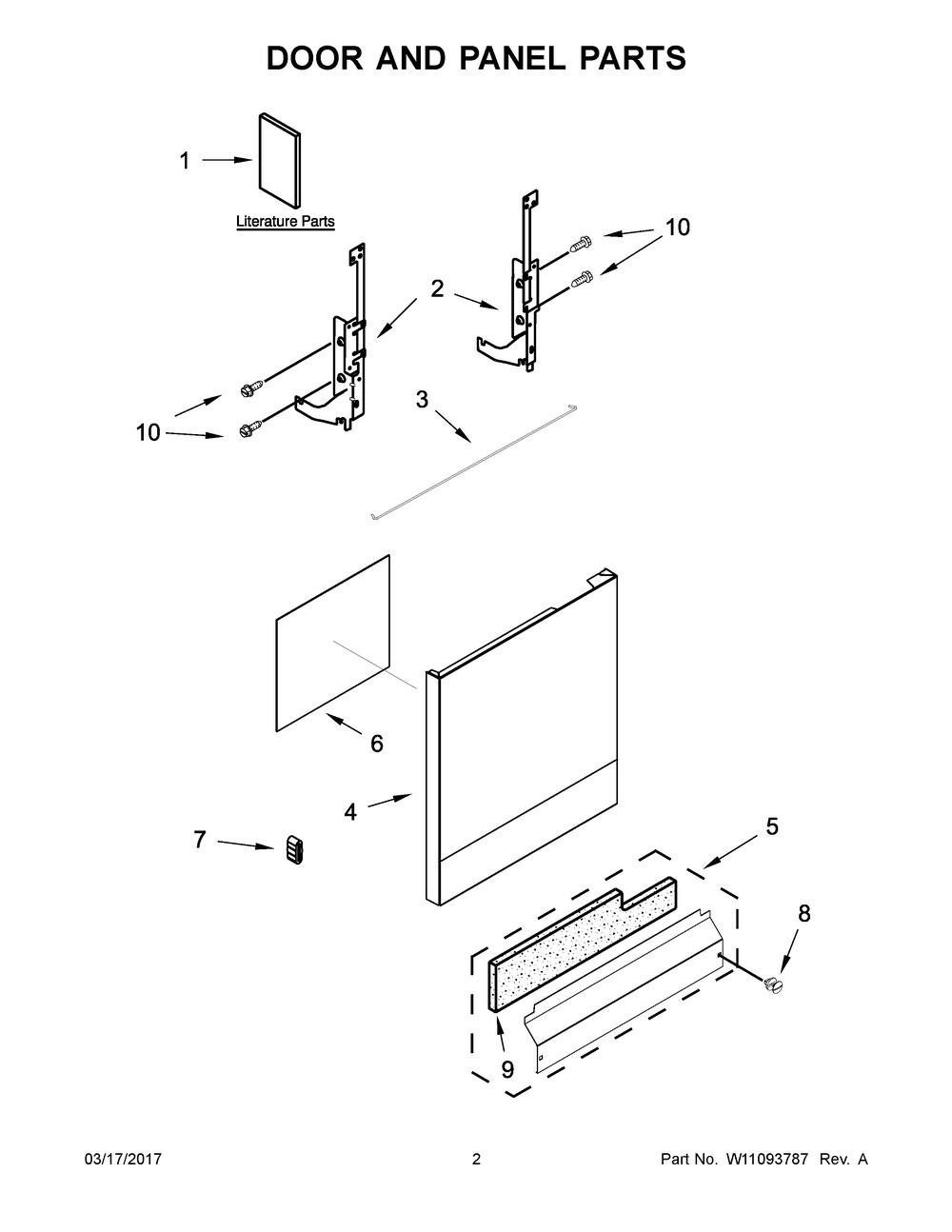 DOOR AND PANEL PARTS

1

Literature Parts

10

2

10

3

6

4

7

5

8

9

03/17/2017

2

Part No. W11093787 Rev. A