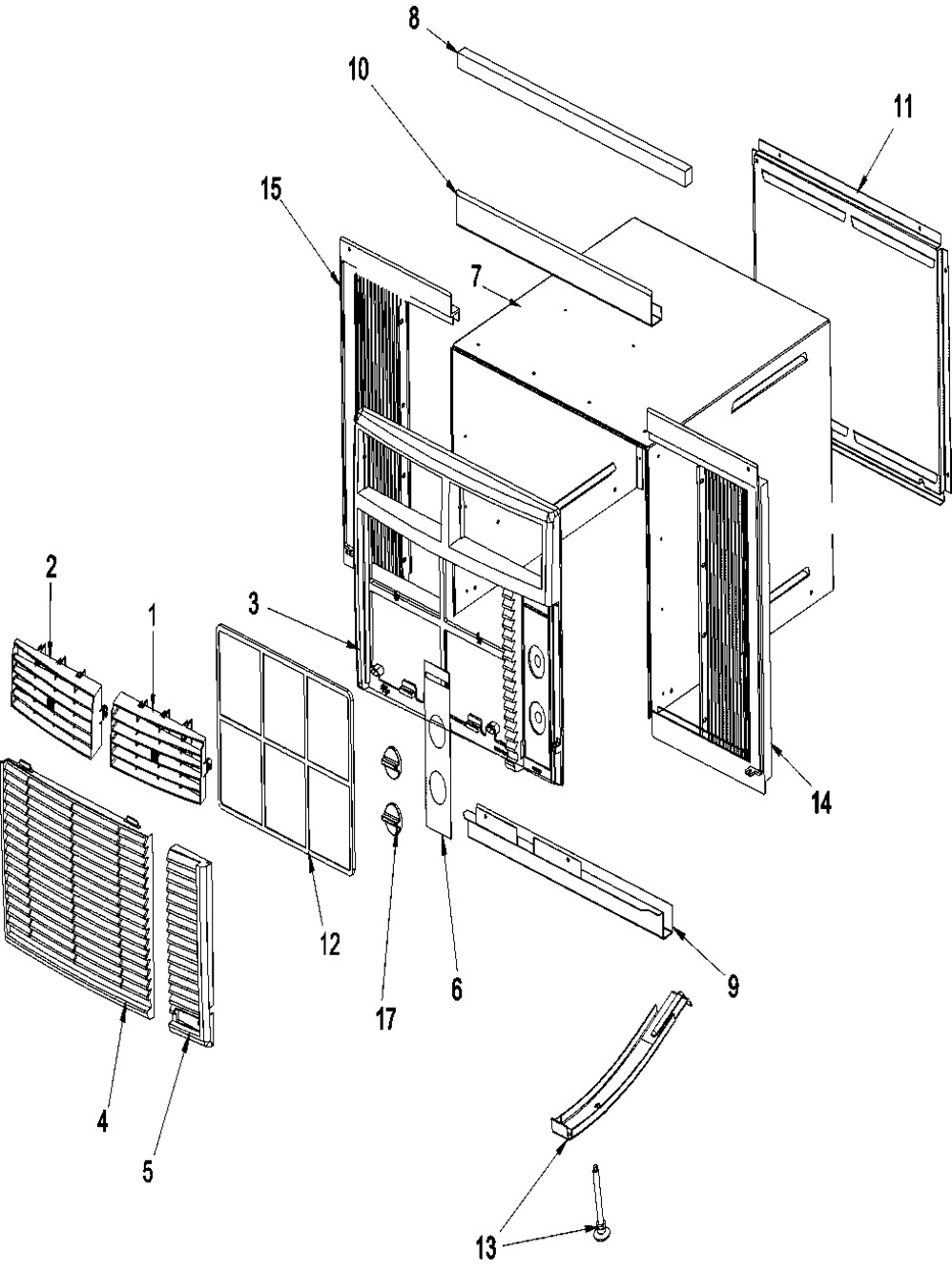 8
10
11
15
7
2
1
3
14
12
17
6
9
4
5
13