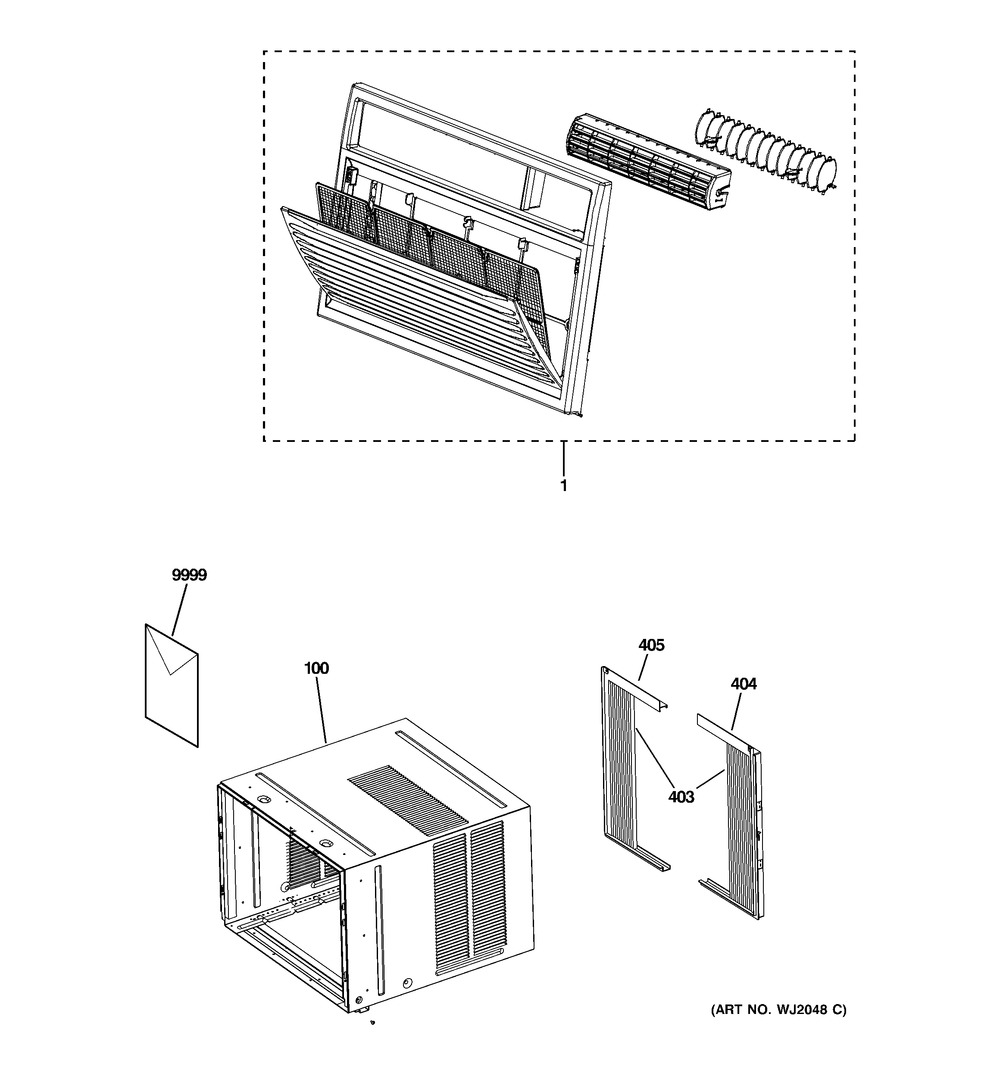 1

9999

100

405

404

403

(ART NO. WJ2048 C)