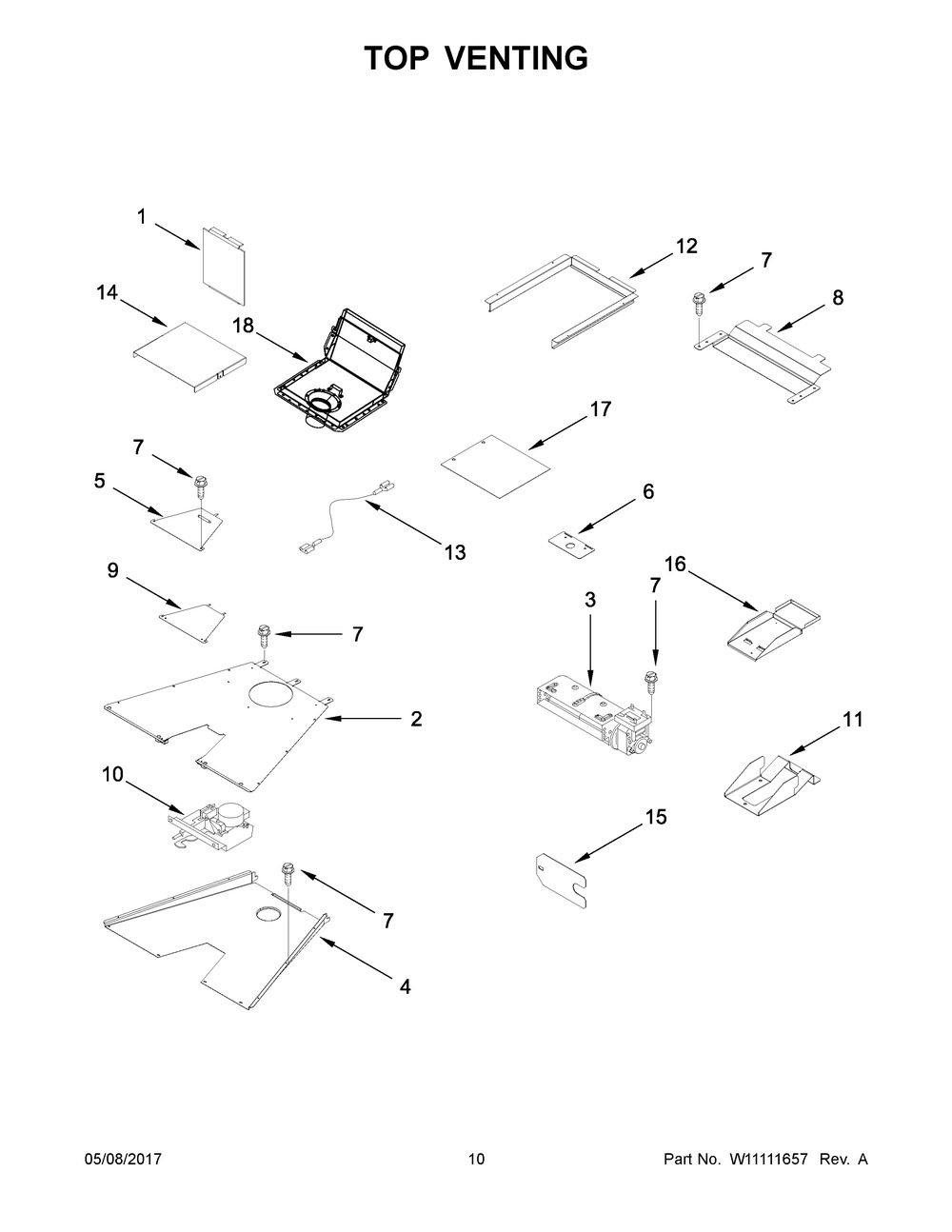 TOP VENTING

1
12
7
14
18
8
17
7
5
6
13
9
16
3
7
7
2
11
10
15
7
4

05/08/2017 10 Part No. W11111657 Rev. A