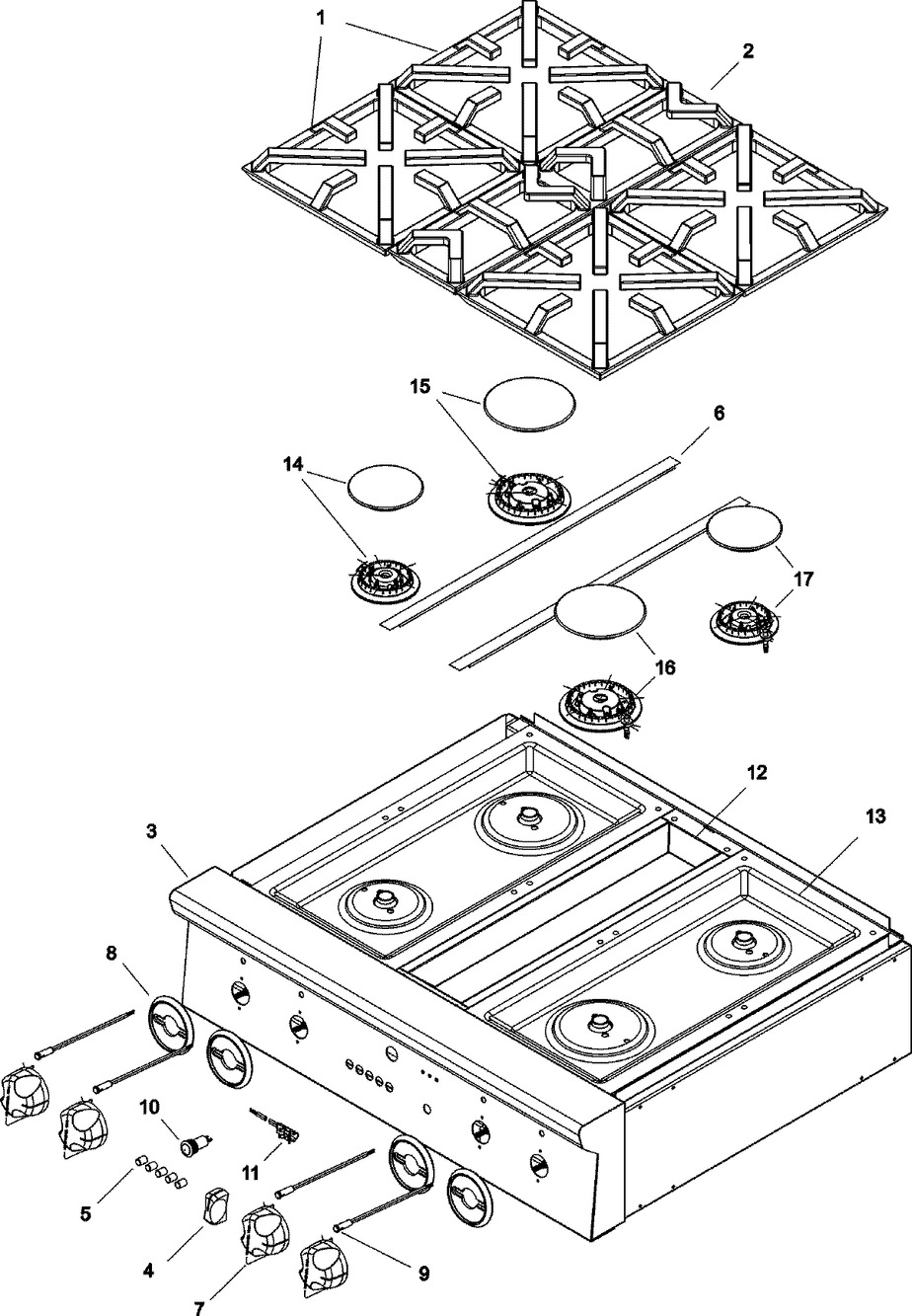 1
2
15
6
14
17
16
12
13
3
8
10
11
5
4
7
9