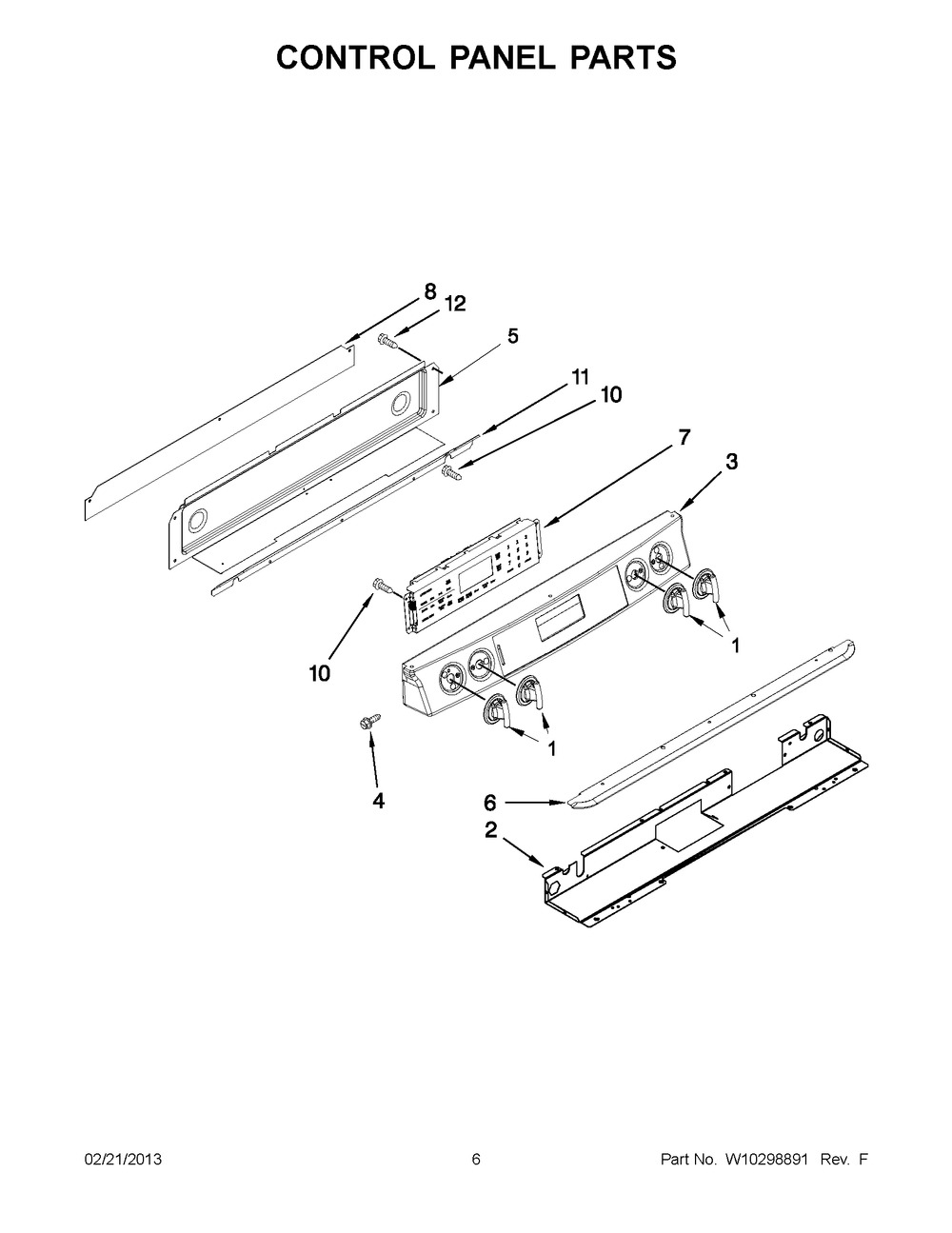 CONTROL PANEL PARTS

8
12
5
11
10
7
3
1
10
1
4
6
2

02/21/2013
6
Part No. W10298891 Rev. F